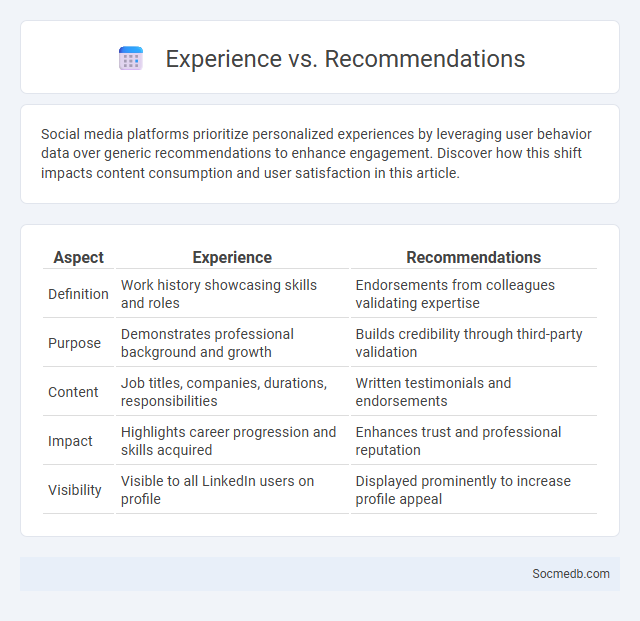 Experience vs. Recommendations

Social media platforms prioritize personalized experiences by leveraging user behavior data over generic recommendations to enhance engagement. Discover how this shift impacts content consumption and user satisfaction in this article.

| Aspect | Experience | Recommendations |
|---|---|---|
| Definition | Work history showcasing skills and roles | Endorsements from colleagues validating expertise |
| Purpose | Demonstrates professional background and growth | Builds credibility through third-party validation |
| Content | Job titles, companies, durations, responsibilities | Written testimonials and endorsements |
| Impact | Highlights career progression and skills acquired | Enhances trust and professional reputation |
| Visibility | Visible to all LinkedIn users on profile | Displayed prominently to increase profile appeal |

Socmedb.com