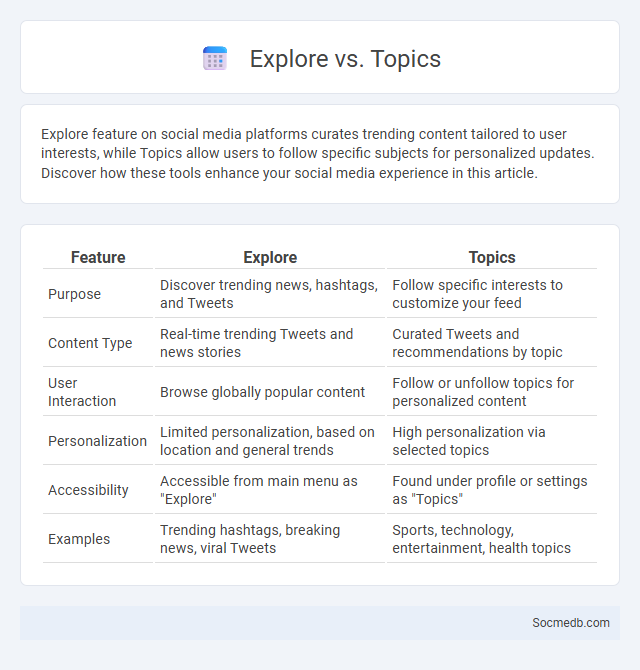 Explore vs. Topics

Explore feature on social media platforms curates trending content tailored to user interests, while Topics allow users to follow specific subjects for personalized updates. Discover how these tools enhance your social media experience in this article.

| Feature | Explore | Topics |
|---|---|---|
| Purpose | Discover trending news, hashtags, and Tweets | Follow specific interests to customize your feed |
| Content Type | Real-time trending Tweets and news stories | Curated Tweets and recommendations by topic |
| User Interaction | Browse globally popular content | Follow or unfollow topics for personalized content |
| Personalization | Limited personalization, based on location and general trends | High personalization via selected topics |
| Accessibility | Accessible from main menu as "Explore" | Found under profile or settings as "Topics" |
| Examples | Trending hashtags, breaking news, viral Tweets | Sports, technology, entertainment, health topics |

Socmedb.com