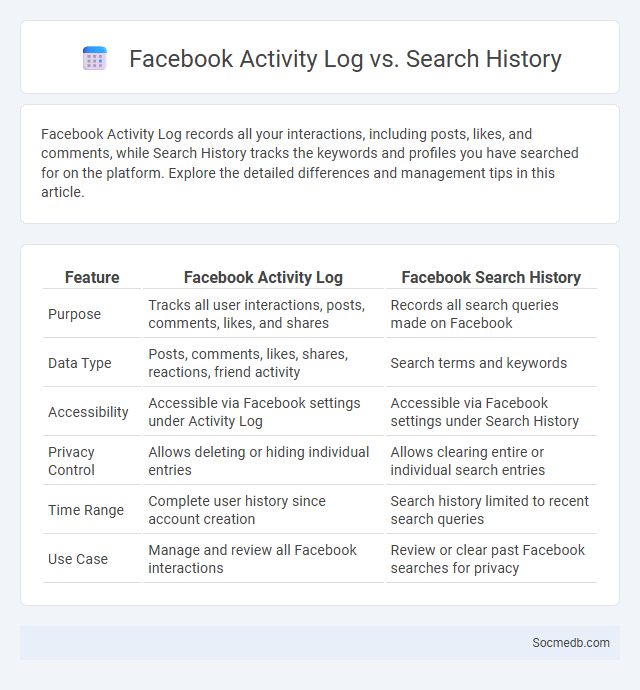 Facebook Activity Log vs. Search History

Facebook Activity Log records all your interactions, including posts, likes, and comments, while Search History tracks the keywords and profiles you have searched for on the platform. Explore the detailed differences and management tips in this article.

| Feature | Facebook Activity Log | Facebook Search History |
|---|---|---|
| Purpose | Tracks all user interactions, posts, comments, likes, and shares | Records all search queries made on Facebook |
| Data Type | Posts, comments, likes, shares, reactions, friend activity | Search terms and keywords |
| Accessibility | Accessible via Facebook settings under Activity Log | Accessible via Facebook settings under Search History |
| Privacy Control | Allows deleting or hiding individual entries | Allows clearing entire or individual search entries |
| Time Range | Complete user history since account creation | Search history limited to recent search queries |
| Use Case | Manage and review all Facebook interactions | Review or clear past Facebook searches for privacy |

Socmedb.com