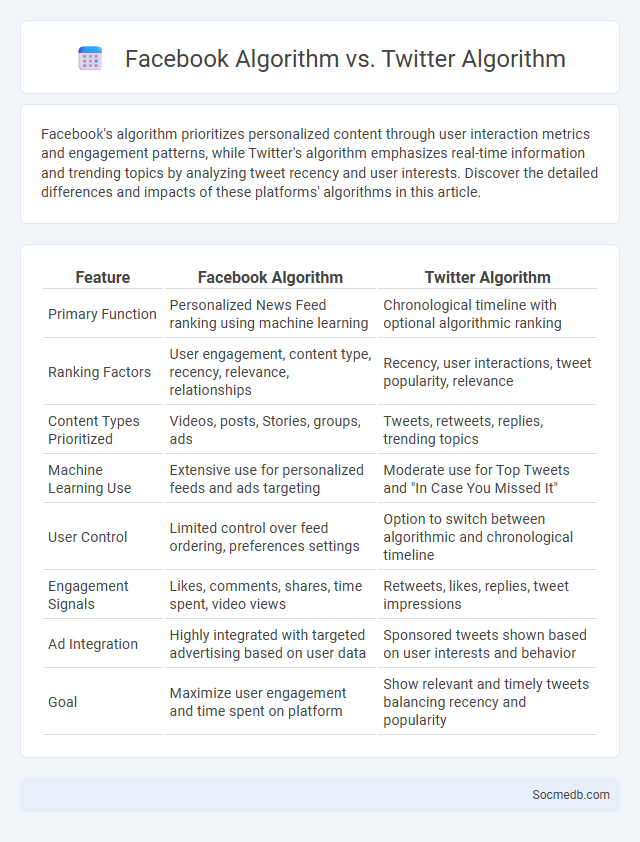 Facebook Algorithm vs. Twitter Algorithm

Facebook's algorithm prioritizes personalized content through user interaction metrics and engagement patterns, while Twitter's algorithm emphasizes real-time information and trending topics by analyzing tweet recency and user interests. Discover the detailed differences and impacts of these platforms' algorithms in this article.

| Feature | Facebook Algorithm | Twitter Algorithm |
|---|---|---|
| Primary Function | Personalized News Feed ranking using machine learning | Chronological timeline with optional algorithmic ranking |
| Ranking Factors | User engagement, content type, recency, relevance, relationships | Recency, user interactions, tweet popularity, relevance |
| Content Types Prioritized | Videos, posts, Stories, groups, ads | Tweets, retweets, replies, trending topics |
| Machine Learning Use | Extensive use for personalized feeds and ads targeting | Moderate use for Top Tweets and "In Case You Missed It" |
| User Control | Limited control over feed ordering, preferences settings | Option to switch between algorithmic and chronological timeline |
| Engagement Signals | Likes, comments, shares, time spent, video views | Retweets, likes, replies, tweet impressions |
| Ad Integration | Highly integrated with targeted advertising based on user data | Sponsored tweets shown based on user interests and behavior |
| Goal | Maximize user engagement and time spent on platform | Show relevant and timely tweets balancing recency and popularity |

Socmedb.com