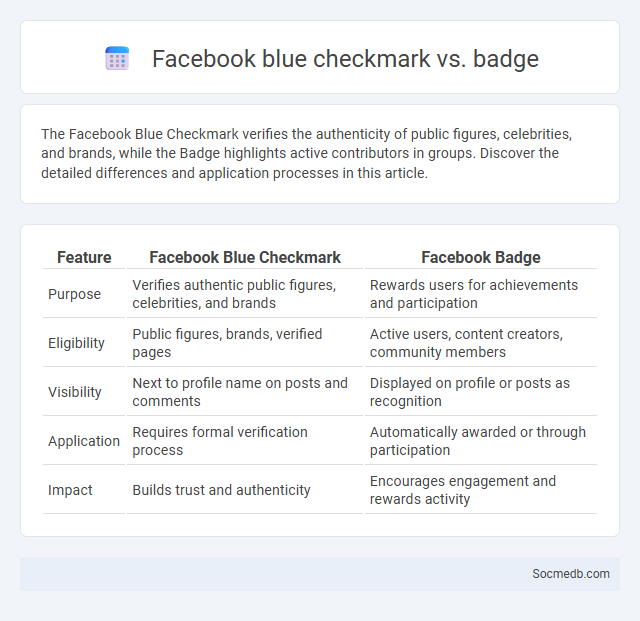 Facebook blue checkmark vs. badge

The Facebook Blue Checkmark verifies the authenticity of public figures, celebrities, and brands, while the Badge highlights active contributors in groups. Discover the detailed differences and application processes in this article.

| Feature | Facebook Blue Checkmark | Facebook Badge |
|---|---|---|
| Purpose | Verifies authentic public figures, celebrities, and brands | Rewards users for achievements and participation |
| Eligibility | Public figures, brands, verified pages | Active users, content creators, community members |
| Visibility | Next to profile name on posts and comments | Displayed on profile or posts as recognition |
| Application | Requires formal verification process | Automatically awarded or through participation |
| Impact | Builds trust and authenticity | Encourages engagement and rewards activity |

Socmedb.com