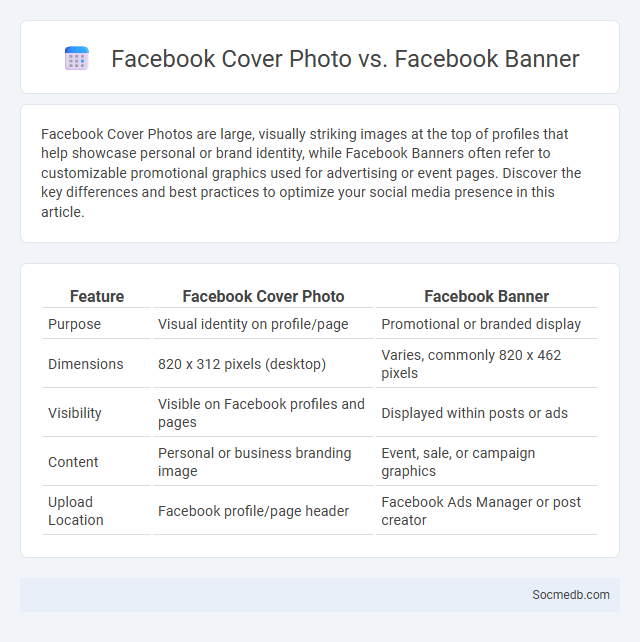 Facebook Cover Photo vs. Facebook Banner

Facebook Cover Photos are large, visually striking images at the top of profiles that help showcase personal or brand identity, while Facebook Banners often refer to customizable promotional graphics used for advertising or event pages. Discover the key differences and best practices to optimize your social media presence in this article.

| Feature | Facebook Cover Photo | Facebook Banner |
|---|---|---|
| Purpose | Visual identity on profile/page | Promotional or branded display |
| Dimensions | 820 x 312 pixels (desktop) | Varies, commonly 820 x 462 pixels |
| Visibility | Visible on Facebook profiles and pages | Displayed within posts or ads |
| Content | Personal or business branding image | Event, sale, or campaign graphics |
| Upload Location | Facebook profile/page header | Facebook Ads Manager or post creator |

Socmedb.com