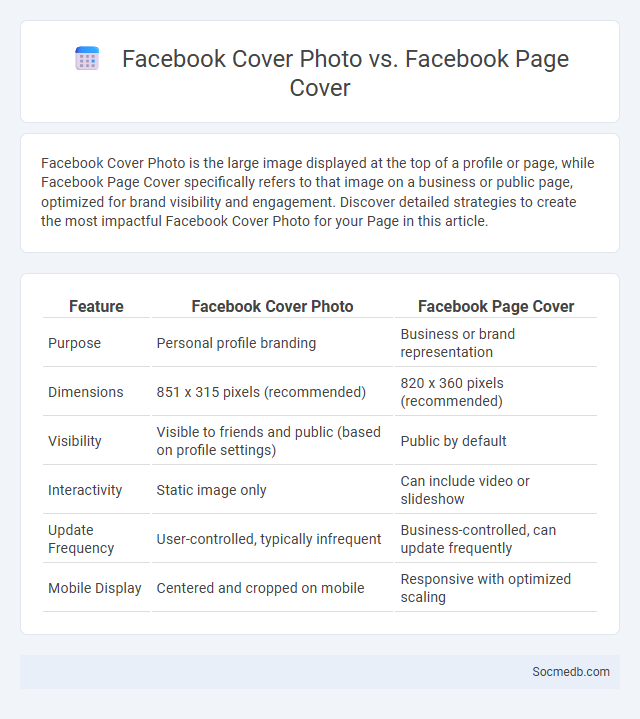 Facebook Cover Photo vs. Facebook Page Cover

Facebook Cover Photo is the large image displayed at the top of a profile or page, while Facebook Page Cover specifically refers to that image on a business or public page, optimized for brand visibility and engagement. Discover detailed strategies to create the most impactful Facebook Cover Photo for your Page in this article.

| Feature | Facebook Cover Photo | Facebook Page Cover |
|---|---|---|
| Purpose | Personal profile branding | Business or brand representation |
| Dimensions | 851 x 315 pixels (recommended) | 820 x 360 pixels (recommended) |
| Visibility | Visible to friends and public (based on profile settings) | Public by default |
| Interactivity | Static image only | Can include video or slideshow |
| Update Frequency | User-controlled, typically infrequent | Business-controlled, can update frequently |
| Mobile Display | Centered and cropped on mobile | Responsive with optimized scaling |

Socmedb.com