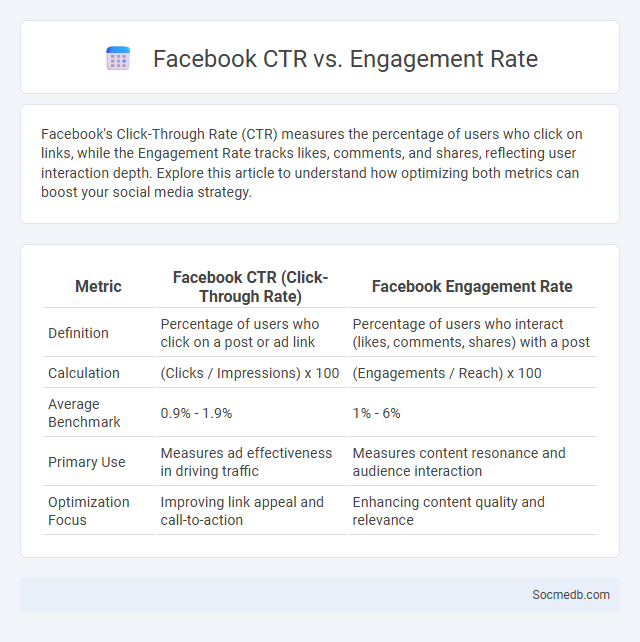 Facebook CTR vs. Engagement Rate

Facebook's Click-Through Rate (CTR) measures the percentage of users who click on links, while the Engagement Rate tracks likes, comments, and shares, reflecting user interaction depth. Explore this article to understand how optimizing both metrics can boost your social media strategy.

| Metric | Facebook CTR (Click-Through Rate) | Facebook Engagement Rate |
|---|---|---|
| Definition | Percentage of users who click on a post or ad link | Percentage of users who interact (likes, comments, shares) with a post |
| Calculation | (Clicks / Impressions) x 100 | (Engagements / Reach) x 100 |
| Average Benchmark | 0.9% - 1.9% | 1% - 6% |
| Primary Use | Measures ad effectiveness in driving traffic | Measures content resonance and audience interaction |
| Optimization Focus | Improving link appeal and call-to-action | Enhancing content quality and relevance |

Socmedb.com