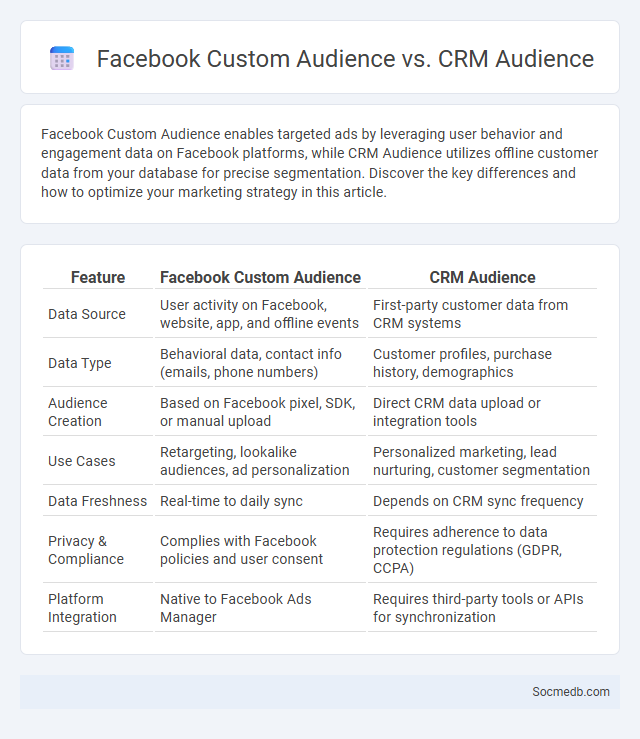 Facebook Custom Audience vs. CRM Audience

Facebook Custom Audience enables targeted ads by leveraging user behavior and engagement data on Facebook platforms, while CRM Audience utilizes offline customer data from your database for precise segmentation. Discover the key differences and how to optimize your marketing strategy in this article.

| Feature | Facebook Custom Audience | CRM Audience |
|---|---|---|
| Data Source | User activity on Facebook, website, app, and offline events | First-party customer data from CRM systems |
| Data Type | Behavioral data, contact info (emails, phone numbers) | Customer profiles, purchase history, demographics |
| Audience Creation | Based on Facebook pixel, SDK, or manual upload | Direct CRM data upload or integration tools |
| Use Cases | Retargeting, lookalike audiences, ad personalization | Personalized marketing, lead nurturing, customer segmentation |
| Data Freshness | Real-time to daily sync | Depends on CRM sync frequency |
| Privacy & Compliance | Complies with Facebook policies and user consent | Requires adherence to data protection regulations (GDPR, CCPA) |
| Platform Integration | Native to Facebook Ads Manager | Requires third-party tools or APIs for synchronization |

Socmedb.com