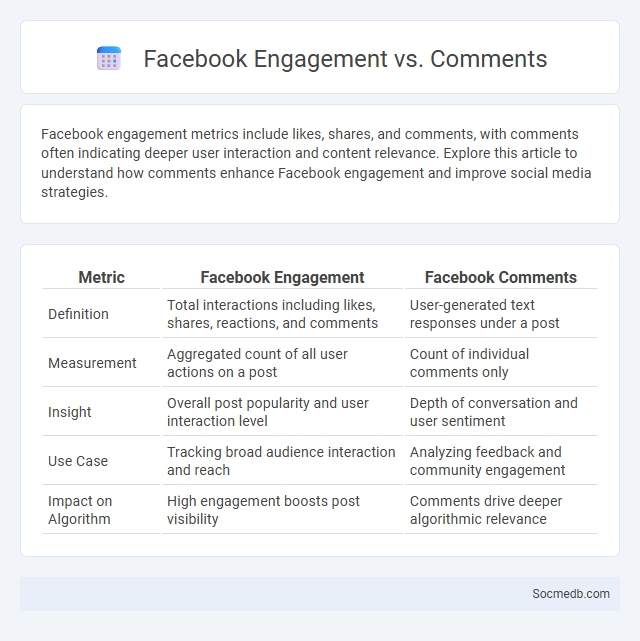 Facebook Engagement vs. Comments

Facebook engagement metrics include likes, shares, and comments, with comments often indicating deeper user interaction and content relevance. Explore this article to understand how comments enhance Facebook engagement and improve social media strategies.

| Metric | Facebook Engagement | Facebook Comments |
|---|---|---|
| Definition | Total interactions including likes, shares, reactions, and comments | User-generated text responses under a post |
| Measurement | Aggregated count of all user actions on a post | Count of individual comments only |
| Insight | Overall post popularity and user interaction level | Depth of conversation and user sentiment |
| Use Case | Tracking broad audience interaction and reach | Analyzing feedback and community engagement |
| Impact on Algorithm | High engagement boosts post visibility | Comments drive deeper algorithmic relevance |

Socmedb.com