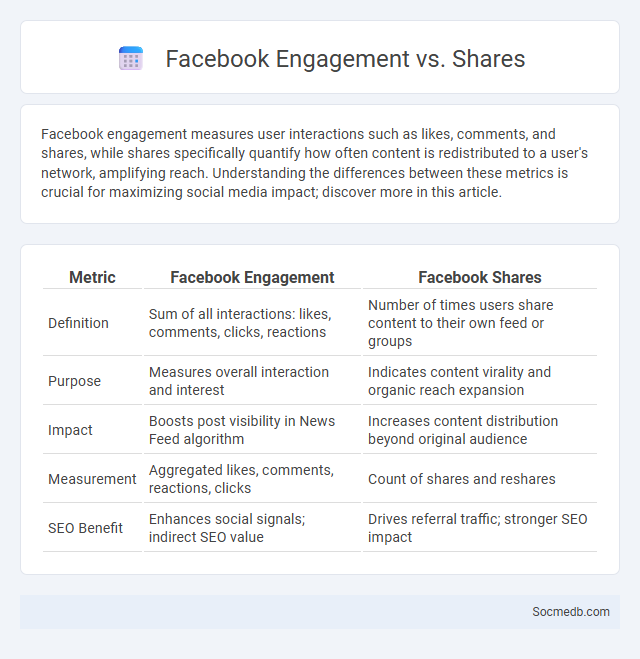 Facebook Engagement vs. Shares

Facebook engagement measures user interactions such as likes, comments, and shares, while shares specifically quantify how often content is redistributed to a user's network, amplifying reach. Understanding the differences between these metrics is crucial for maximizing social media impact; discover more in this article.

| Metric | Facebook Engagement | Facebook Shares |
|---|---|---|
| Definition | Sum of all interactions: likes, comments, clicks, reactions | Number of times users share content to their own feed or groups |
| Purpose | Measures overall interaction and interest | Indicates content virality and organic reach expansion |
| Impact | Boosts post visibility in News Feed algorithm | Increases content distribution beyond original audience |
| Measurement | Aggregated likes, comments, reactions, clicks | Count of shares and reshares |
| SEO Benefit | Enhances social signals; indirect SEO value | Drives referral traffic; stronger SEO impact |

Socmedb.com