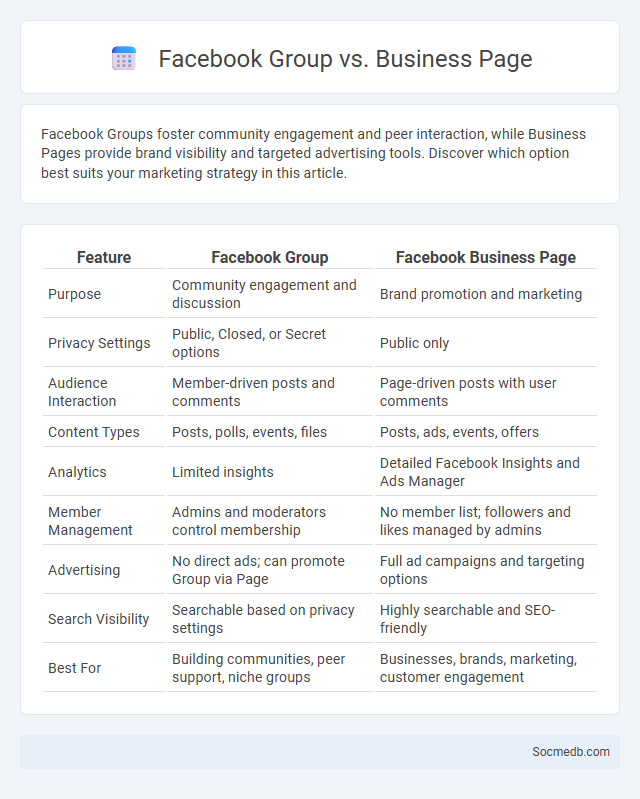 Facebook Group vs. Business Page

Facebook Groups foster community engagement and peer interaction, while Business Pages provide brand visibility and targeted advertising tools. Discover which option best suits your marketing strategy in this article.

| Feature | Facebook Group | Facebook Business Page |
|---|---|---|
| Purpose | Community engagement and discussion | Brand promotion and marketing |
| Privacy Settings | Public, Closed, or Secret options | Public only |
| Audience Interaction | Member-driven posts and comments | Page-driven posts with user comments |
| Content Types | Posts, polls, events, files | Posts, ads, events, offers |
| Analytics | Limited insights | Detailed Facebook Insights and Ads Manager |
| Member Management | Admins and moderators control membership | No member list; followers and likes managed by admins |
| Advertising | No direct ads; can promote Group via Page | Full ad campaigns and targeting options |
| Search Visibility | Searchable based on privacy settings | Highly searchable and SEO-friendly |
| Best For | Building communities, peer support, niche groups | Businesses, brands, marketing, customer engagement |

Socmedb.com