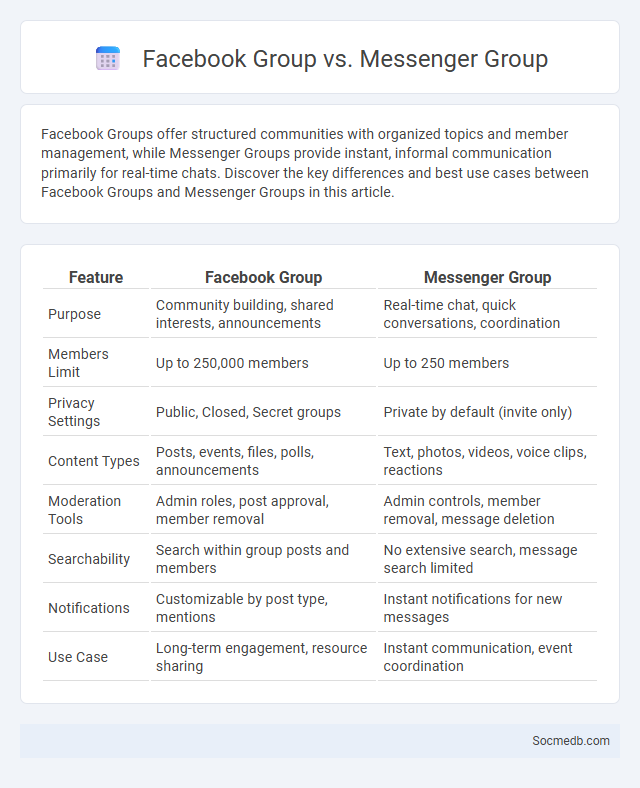 Facebook Group vs. Messenger Group

Facebook Groups offer structured communities with organized topics and member management, while Messenger Groups provide instant, informal communication primarily for real-time chats. Discover the key differences and best use cases between Facebook Groups and Messenger Groups in this article.

| Feature | Facebook Group | Messenger Group |
|---|---|---|
| Purpose | Community building, shared interests, announcements | Real-time chat, quick conversations, coordination |
| Members Limit | Up to 250,000 members | Up to 250 members |
| Privacy Settings | Public, Closed, Secret groups | Private by default (invite only) |
| Content Types | Posts, events, files, polls, announcements | Text, photos, videos, voice clips, reactions |
| Moderation Tools | Admin roles, post approval, member removal | Admin controls, member removal, message deletion |
| Searchability | Search within group posts and members | No extensive search, message search limited |
| Notifications | Customizable by post type, mentions | Instant notifications for new messages |
| Use Case | Long-term engagement, resource sharing | Instant communication, event coordination |

Socmedb.com