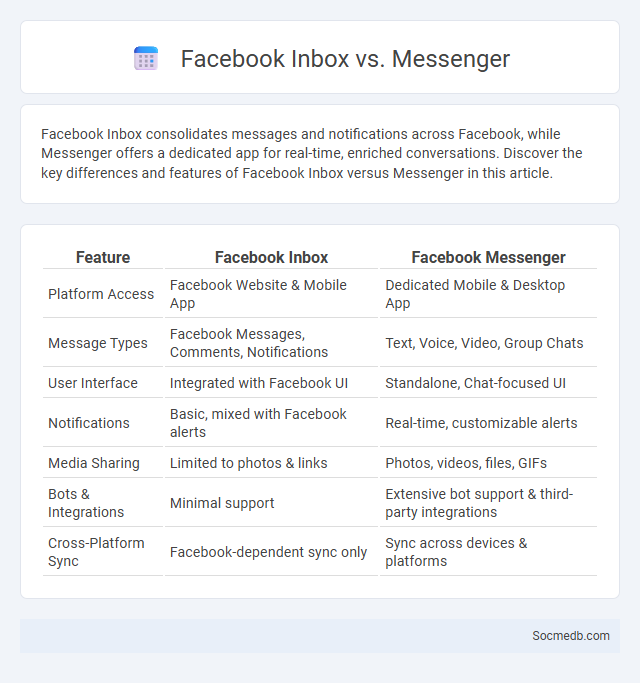 Facebook Inbox vs. Messenger

Facebook Inbox consolidates messages and notifications across Facebook, while Messenger offers a dedicated app for real-time, enriched conversations. Discover the key differences and features of Facebook Inbox versus Messenger in this article.

| Feature | Facebook Inbox | Facebook Messenger |
|---|---|---|
| Platform Access | Facebook Website & Mobile App | Dedicated Mobile & Desktop App |
| Message Types | Facebook Messages, Comments, Notifications | Text, Voice, Video, Group Chats |
| User Interface | Integrated with Facebook UI | Standalone, Chat-focused UI |
| Notifications | Basic, mixed with Facebook alerts | Real-time, customizable alerts |
| Media Sharing | Limited to photos & links | Photos, videos, files, GIFs |
| Bots & Integrations | Minimal support | Extensive bot support & third-party integrations |
| Cross-Platform Sync | Facebook-dependent sync only | Sync across devices & platforms |

Socmedb.com