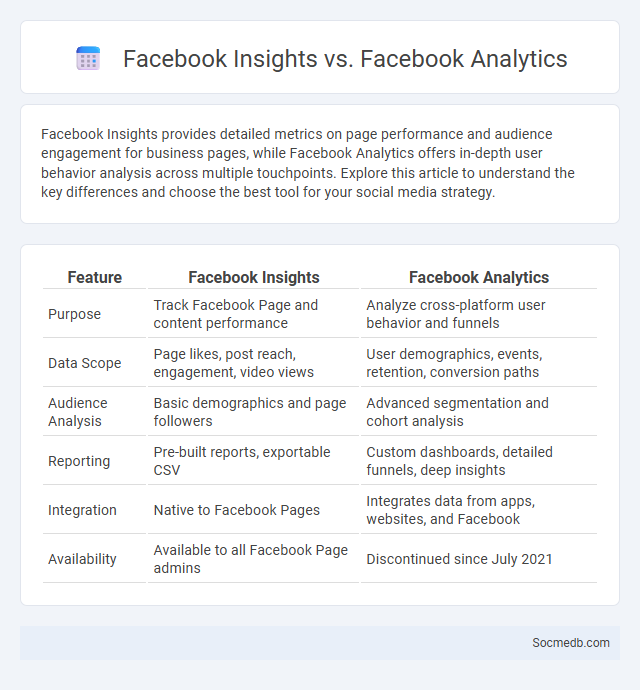 Facebook Insights vs. Facebook Analytics

Facebook Insights provides detailed metrics on page performance and audience engagement for business pages, while Facebook Analytics offers in-depth user behavior analysis across multiple touchpoints. Explore this article to understand the key differences and choose the best tool for your social media strategy.

| Feature | Facebook Insights | Facebook Analytics |
|---|---|---|
| Purpose | Track Facebook Page and content performance | Analyze cross-platform user behavior and funnels |
| Data Scope | Page likes, post reach, engagement, video views | User demographics, events, retention, conversion paths |
| Audience Analysis | Basic demographics and page followers | Advanced segmentation and cohort analysis |
| Reporting | Pre-built reports, exportable CSV | Custom dashboards, detailed funnels, deep insights |
| Integration | Native to Facebook Pages | Integrates data from apps, websites, and Facebook |
| Availability | Available to all Facebook Page admins | Discontinued since July 2021 |

Socmedb.com