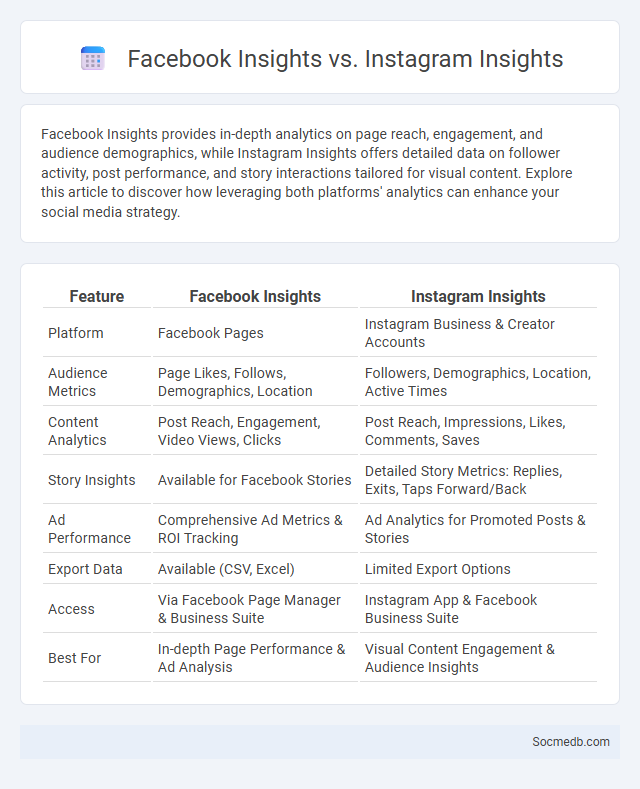 Facebook Insights vs. Instagram Insights

Facebook Insights provides in-depth analytics on page reach, engagement, and audience demographics, while Instagram Insights offers detailed data on follower activity, post performance, and story interactions tailored for visual content. Explore this article to discover how leveraging both platforms' analytics can enhance your social media strategy.

| Feature | Facebook Insights | Instagram Insights |
|---|---|---|
| Platform | Facebook Pages | Instagram Business & Creator Accounts |
| Audience Metrics | Page Likes, Follows, Demographics, Location | Followers, Demographics, Location, Active Times |
| Content Analytics | Post Reach, Engagement, Video Views, Clicks | Post Reach, Impressions, Likes, Comments, Saves |
| Story Insights | Available for Facebook Stories | Detailed Story Metrics: Replies, Exits, Taps Forward/Back |
| Ad Performance | Comprehensive Ad Metrics & ROI Tracking | Ad Analytics for Promoted Posts & Stories |
| Export Data | Available (CSV, Excel) | Limited Export Options |
| Access | Via Facebook Page Manager & Business Suite | Instagram App & Facebook Business Suite |
| Best For | In-depth Page Performance & Ad Analysis | Visual Content Engagement & Audience Insights |

Socmedb.com