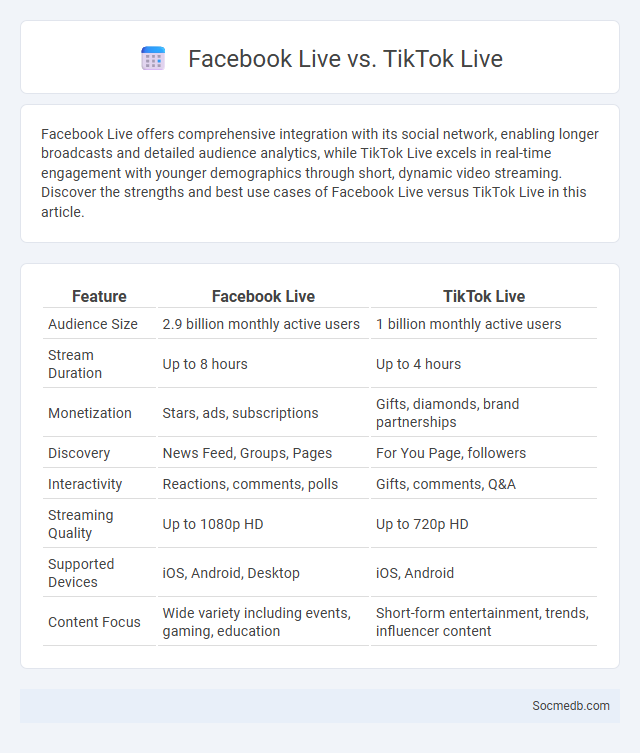 Facebook Live vs. TikTok Live

Facebook Live offers comprehensive integration with its social network, enabling longer broadcasts and detailed audience analytics, while TikTok Live excels in real-time engagement with younger demographics through short, dynamic video streaming. Discover the strengths and best use cases of Facebook Live versus TikTok Live in this article.

| Feature | Facebook Live | TikTok Live |
|---|---|---|
| Audience Size | 2.9 billion monthly active users | 1 billion monthly active users |
| Stream Duration | Up to 8 hours | Up to 4 hours |
| Monetization | Stars, ads, subscriptions | Gifts, diamonds, brand partnerships |
| Discovery | News Feed, Groups, Pages | For You Page, followers |
| Interactivity | Reactions, comments, polls | Gifts, comments, Q&A |
| Streaming Quality | Up to 1080p HD | Up to 720p HD |
| Supported Devices | iOS, Android, Desktop | iOS, Android |
| Content Focus | Wide variety including events, gaming, education | Short-form entertainment, trends, influencer content |

Socmedb.com