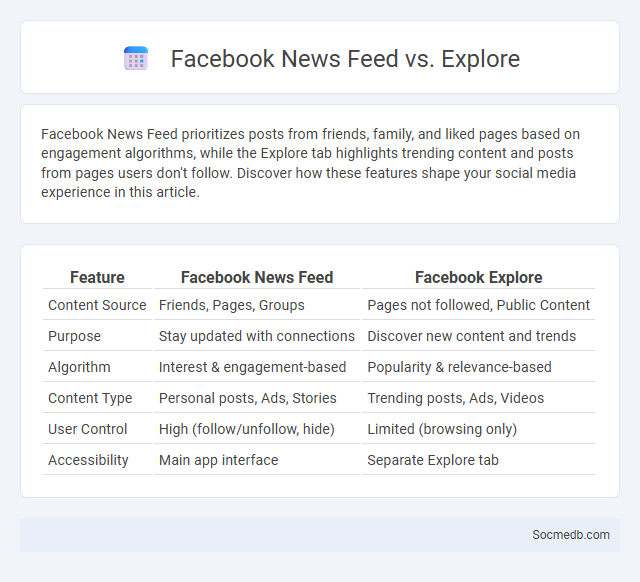 Facebook News Feed vs. Explore

Facebook News Feed prioritizes posts from friends, family, and liked pages based on engagement algorithms, while the Explore tab highlights trending content and posts from pages users don't follow. Discover how these features shape your social media experience in this article.

| Feature | Facebook News Feed | Facebook Explore |
|---|---|---|
| Content Source | Friends, Pages, Groups | Pages not followed, Public Content |
| Purpose | Stay updated with connections | Discover new content and trends |
| Algorithm | Interest & engagement-based | Popularity & relevance-based |
| Content Type | Personal posts, Ads, Stories | Trending posts, Ads, Videos |
| User Control | High (follow/unfollow, hide) | Limited (browsing only) |
| Accessibility | Main app interface | Separate Explore tab |

Socmedb.com