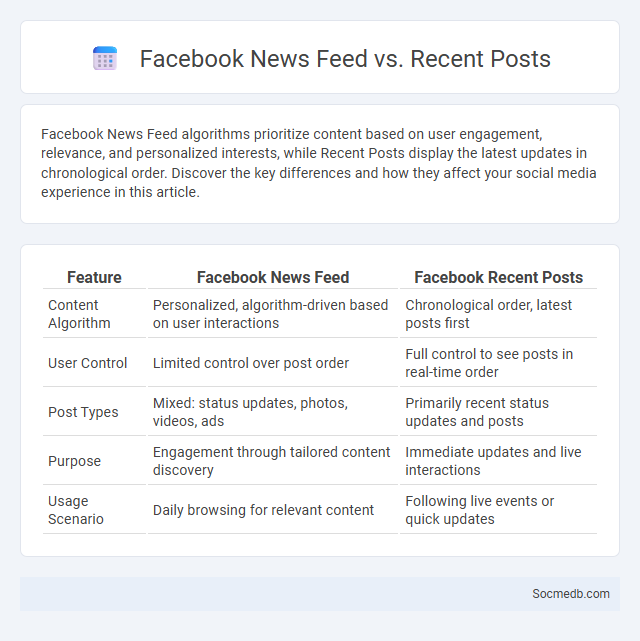 Facebook News Feed vs. Recent Posts

Facebook News Feed algorithms prioritize content based on user engagement, relevance, and personalized interests, while Recent Posts display the latest updates in chronological order. Discover the key differences and how they affect your social media experience in this article.

| Feature | Facebook News Feed | Facebook Recent Posts |
|---|---|---|
| Content Algorithm | Personalized, algorithm-driven based on user interactions | Chronological order, latest posts first |
| User Control | Limited control over post order | Full control to see posts in real-time order |
| Post Types | Mixed: status updates, photos, videos, ads | Primarily recent status updates and posts |
| Purpose | Engagement through tailored content discovery | Immediate updates and live interactions |
| Usage Scenario | Daily browsing for relevant content | Following live events or quick updates |

Socmedb.com