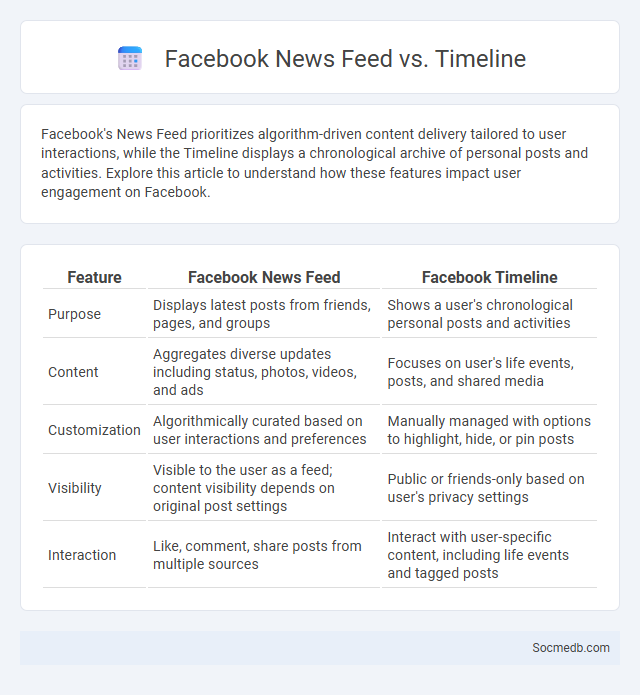 Facebook News Feed vs. Timeline

Facebook's News Feed prioritizes algorithm-driven content delivery tailored to user interactions, while the Timeline displays a chronological archive of personal posts and activities. Explore this article to understand how these features impact user engagement on Facebook.

| Feature | Facebook News Feed | Facebook Timeline |
|---|---|---|
| Purpose | Displays latest posts from friends, pages, and groups | Shows a user's chronological personal posts and activities |
| Content | Aggregates diverse updates including status, photos, videos, and ads | Focuses on user's life events, posts, and shared media |
| Customization | Algorithmically curated based on user interactions and preferences | Manually managed with options to highlight, hide, or pin posts |
| Visibility | Visible to the user as a feed; content visibility depends on original post settings | Public or friends-only based on user's privacy settings |
| Interaction | Like, comment, share posts from multiple sources | Interact with user-specific content, including life events and tagged posts |

Socmedb.com