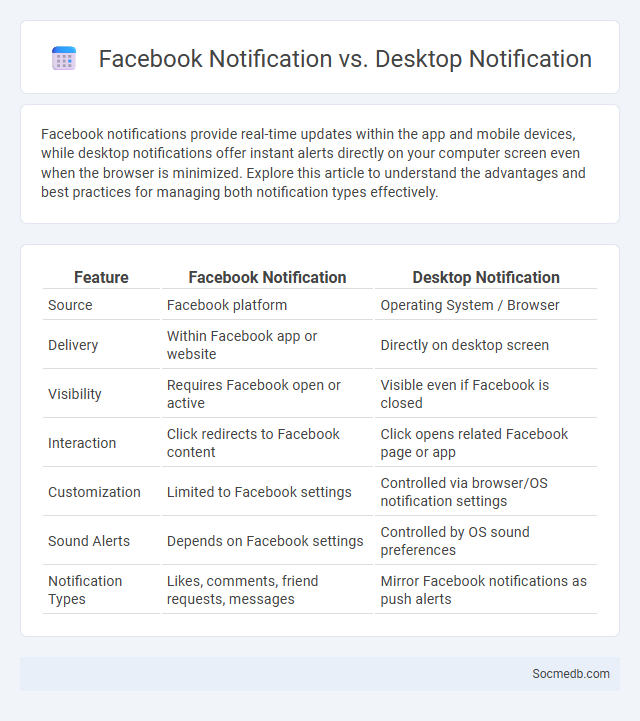 Facebook Notification vs. Desktop Notification

Facebook notifications provide real-time updates within the app and mobile devices, while desktop notifications offer instant alerts directly on your computer screen even when the browser is minimized. Explore this article to understand the advantages and best practices for managing both notification types effectively.

| Feature | Facebook Notification | Desktop Notification |
|---|---|---|
| Source | Facebook platform | Operating System / Browser |
| Delivery | Within Facebook app or website | Directly on desktop screen |
| Visibility | Requires Facebook open or active | Visible even if Facebook is closed |
| Interaction | Click redirects to Facebook content | Click opens related Facebook page or app |
| Customization | Limited to Facebook settings | Controlled via browser/OS notification settings |
| Sound Alerts | Depends on Facebook settings | Controlled by OS sound preferences |
| Notification Types | Likes, comments, friend requests, messages | Mirror Facebook notifications as push alerts |

Socmedb.com