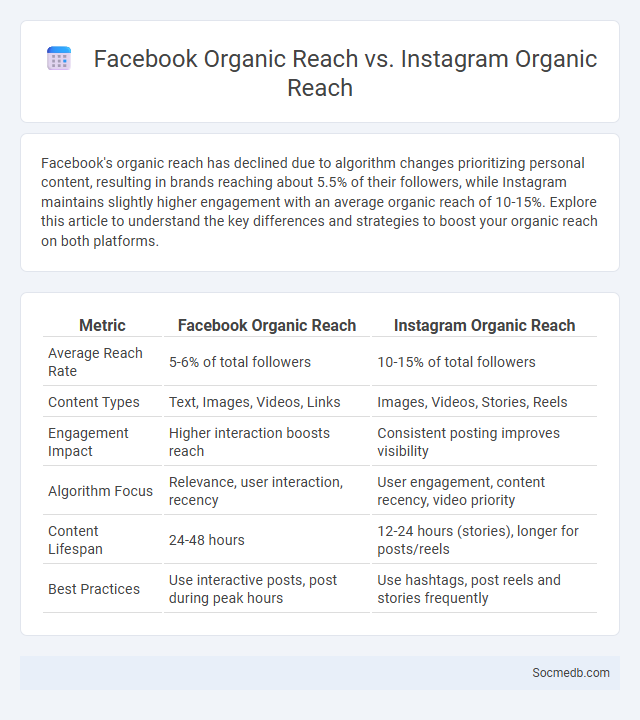 Facebook Organic Reach vs. Instagram Organic Reach

Facebook's organic reach has declined due to algorithm changes prioritizing personal content, resulting in brands reaching about 5.5% of their followers, while Instagram maintains slightly higher engagement with an average organic reach of 10-15%. Explore this article to understand the key differences and strategies to boost your organic reach on both platforms.

| Metric | Facebook Organic Reach | Instagram Organic Reach |
|---|---|---|
| Average Reach Rate | 5-6% of total followers | 10-15% of total followers |
| Content Types | Text, Images, Videos, Links | Images, Videos, Stories, Reels |
| Engagement Impact | Higher interaction boosts reach | Consistent posting improves visibility |
| Algorithm Focus | Relevance, user interaction, recency | User engagement, content recency, video priority |
| Content Lifespan | 24-48 hours | 12-24 hours (stories), longer for posts/reels |
| Best Practices | Use interactive posts, post during peak hours | Use hashtags, post reels and stories frequently |

Socmedb.com