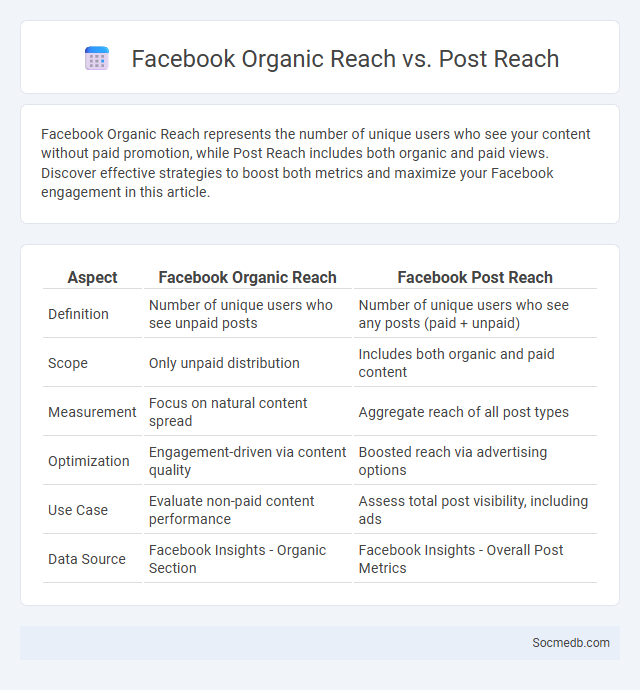 Facebook Organic Reach vs. Post Reach

Facebook Organic Reach represents the number of unique users who see your content without paid promotion, while Post Reach includes both organic and paid views. Discover effective strategies to boost both metrics and maximize your Facebook engagement in this article.

| Aspect | Facebook Organic Reach | Facebook Post Reach |
|---|---|---|
| Definition | Number of unique users who see unpaid posts | Number of unique users who see any posts (paid + unpaid) |
| Scope | Only unpaid distribution | Includes both organic and paid content |
| Measurement | Focus on natural content spread | Aggregate reach of all post types |
| Optimization | Engagement-driven via content quality | Boosted reach via advertising options |
| Use Case | Evaluate non-paid content performance | Assess total post visibility, including ads |
| Data Source | Facebook Insights - Organic Section | Facebook Insights - Overall Post Metrics |

Socmedb.com