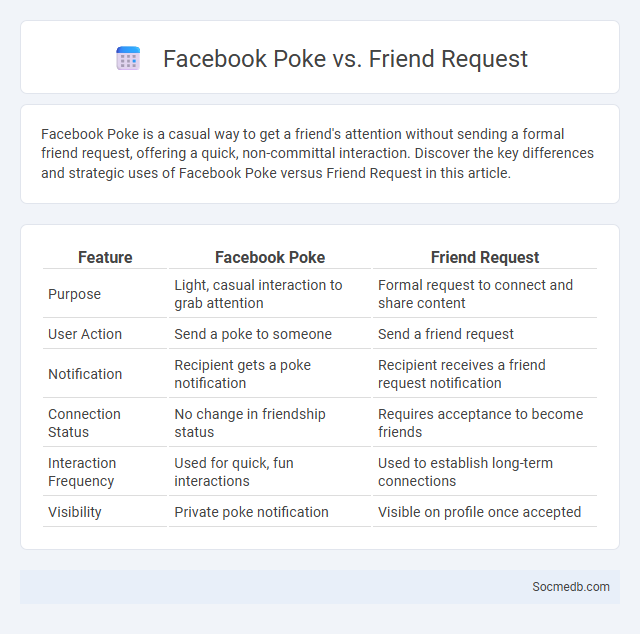 Facebook Poke vs. Friend Request

Facebook Poke is a casual way to get a friend's attention without sending a formal friend request, offering a quick, non-committal interaction. Discover the key differences and strategic uses of Facebook Poke versus Friend Request in this article.

| Feature | Facebook Poke | Friend Request |
|---|---|---|
| Purpose | Light, casual interaction to grab attention | Formal request to connect and share content |
| User Action | Send a poke to someone | Send a friend request |
| Notification | Recipient gets a poke notification | Recipient receives a friend request notification |
| Connection Status | No change in friendship status | Requires acceptance to become friends |
| Interaction Frequency | Used for quick, fun interactions | Used to establish long-term connections |
| Visibility | Private poke notification | Visible on profile once accepted |

Socmedb.com