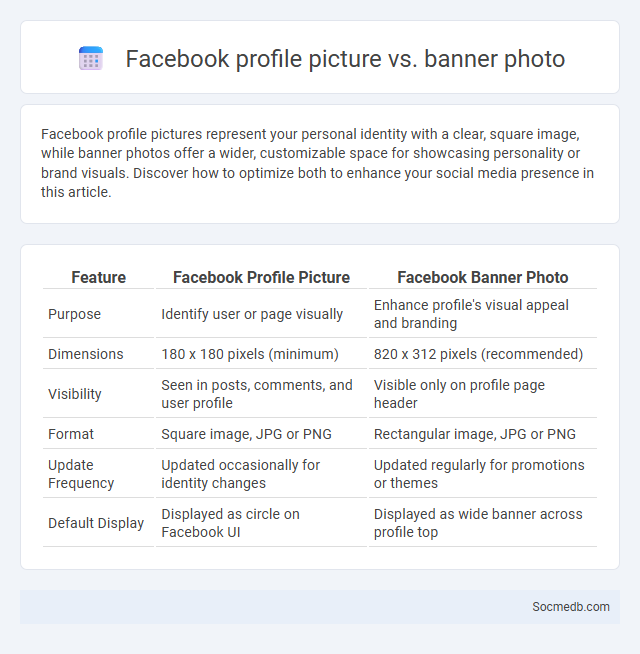 Facebook profile picture vs. banner photo

Facebook profile pictures represent your personal identity with a clear, square image, while banner photos offer a wider, customizable space for showcasing personality or brand visuals. Discover how to optimize both to enhance your social media presence in this article.

| Feature | Facebook Profile Picture | Facebook Banner Photo |
|---|---|---|
| Purpose | Identify user or page visually | Enhance profile's visual appeal and branding |
| Dimensions | 180 x 180 pixels (minimum) | 820 x 312 pixels (recommended) |
| Visibility | Seen in posts, comments, and user profile | Visible only on profile page header |
| Format | Square image, JPG or PNG | Rectangular image, JPG or PNG |
| Update Frequency | Updated occasionally for identity changes | Updated regularly for promotions or themes |
| Default Display | Displayed as circle on Facebook UI | Displayed as wide banner across profile top |

Socmedb.com