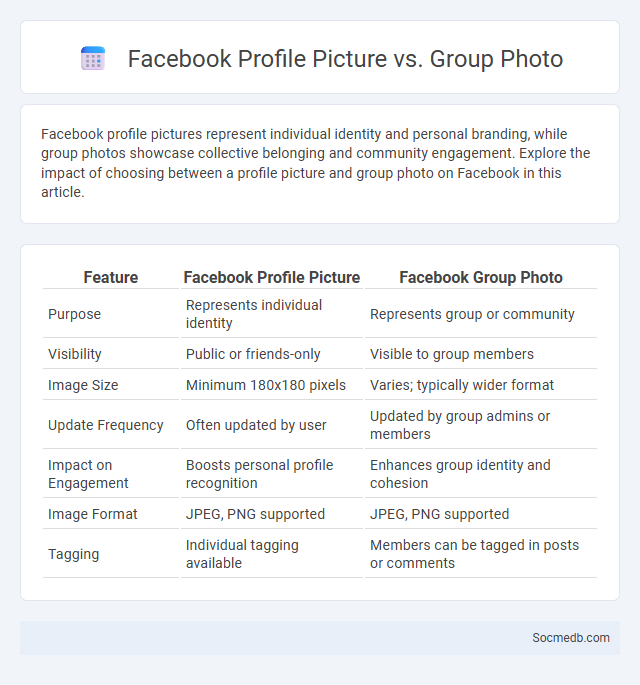 Facebook Profile Picture vs. Group Photo

Facebook profile pictures represent individual identity and personal branding, while group photos showcase collective belonging and community engagement. Explore the impact of choosing between a profile picture and group photo on Facebook in this article.

| Feature | Facebook Profile Picture | Facebook Group Photo |
|---|---|---|
| Purpose | Represents individual identity | Represents group or community |
| Visibility | Public or friends-only | Visible to group members |
| Image Size | Minimum 180x180 pixels | Varies; typically wider format |
| Update Frequency | Often updated by user | Updated by group admins or members |
| Impact on Engagement | Boosts personal profile recognition | Enhances group identity and cohesion |
| Image Format | JPEG, PNG supported | JPEG, PNG supported |
| Tagging | Individual tagging available | Members can be tagged in posts or comments |

Socmedb.com