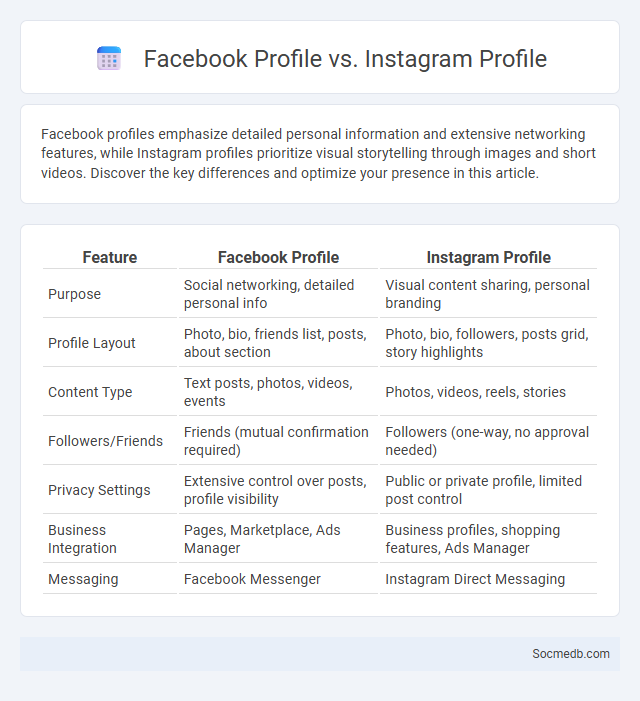 Facebook Profile vs. Instagram Profile

Facebook profiles emphasize detailed personal information and extensive networking features, while Instagram profiles prioritize visual storytelling through images and short videos. Discover the key differences and optimize your presence in this article.

| Feature | Facebook Profile | Instagram Profile |
|---|---|---|
| Purpose | Social networking, detailed personal info | Visual content sharing, personal branding |
| Profile Layout | Photo, bio, friends list, posts, about section | Photo, bio, followers, posts grid, story highlights |
| Content Type | Text posts, photos, videos, events | Photos, videos, reels, stories |
| Followers/Friends | Friends (mutual confirmation required) | Followers (one-way, no approval needed) |
| Privacy Settings | Extensive control over posts, profile visibility | Public or private profile, limited post control |
| Business Integration | Pages, Marketplace, Ads Manager | Business profiles, shopping features, Ads Manager |
| Messaging | Facebook Messenger | Instagram Direct Messaging |

Socmedb.com