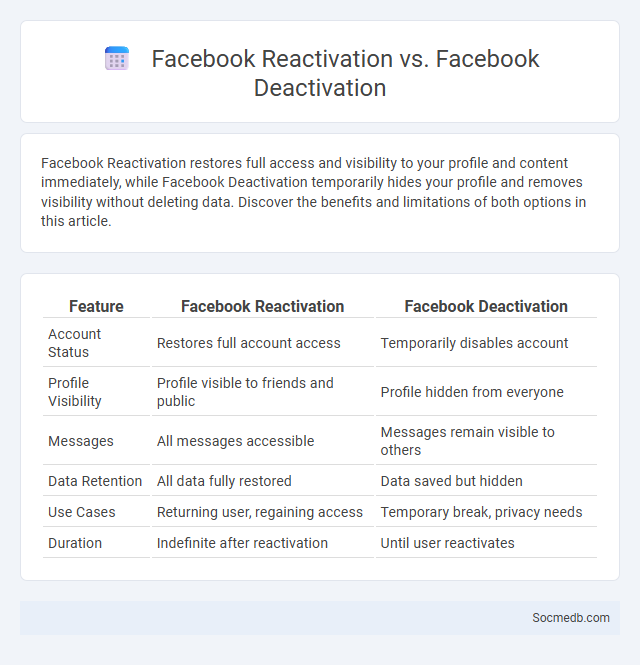 Facebook Reactivation vs. Facebook Deactivation

Facebook Reactivation restores full access and visibility to your profile and content immediately, while Facebook Deactivation temporarily hides your profile and removes visibility without deleting data. Discover the benefits and limitations of both options in this article.

| Feature | Facebook Reactivation | Facebook Deactivation |
|---|---|---|
| Account Status | Restores full account access | Temporarily disables account |
| Profile Visibility | Profile visible to friends and public | Profile hidden from everyone |
| Messages | All messages accessible | Messages remain visible to others |
| Data Retention | All data fully restored | Data saved but hidden |
| Use Cases | Returning user, regaining access | Temporary break, privacy needs |
| Duration | Indefinite after reactivation | Until user reactivates |

Socmedb.com