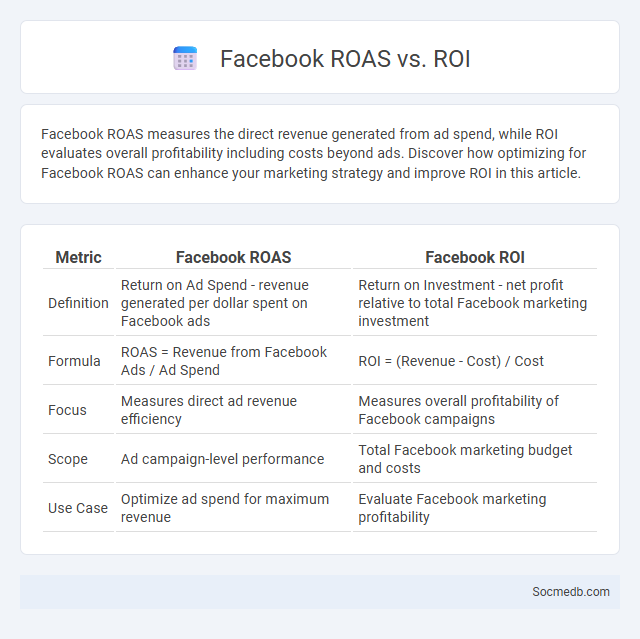 Facebook ROAS vs. ROI

Facebook ROAS measures the direct revenue generated from ad spend, while ROI evaluates overall profitability including costs beyond ads. Discover how optimizing for Facebook ROAS can enhance your marketing strategy and improve ROI in this article.

| Metric | Facebook ROAS | Facebook ROI |
|---|---|---|
| Definition | Return on Ad Spend - revenue generated per dollar spent on Facebook ads | Return on Investment - net profit relative to total Facebook marketing investment |
| Formula | ROAS = Revenue from Facebook Ads / Ad Spend | ROI = (Revenue - Cost) / Cost |
| Focus | Measures direct ad revenue efficiency | Measures overall profitability of Facebook campaigns |
| Scope | Ad campaign-level performance | Total Facebook marketing budget and costs |
| Use Case | Optimize ad spend for maximum revenue | Evaluate Facebook marketing profitability |

Socmedb.com