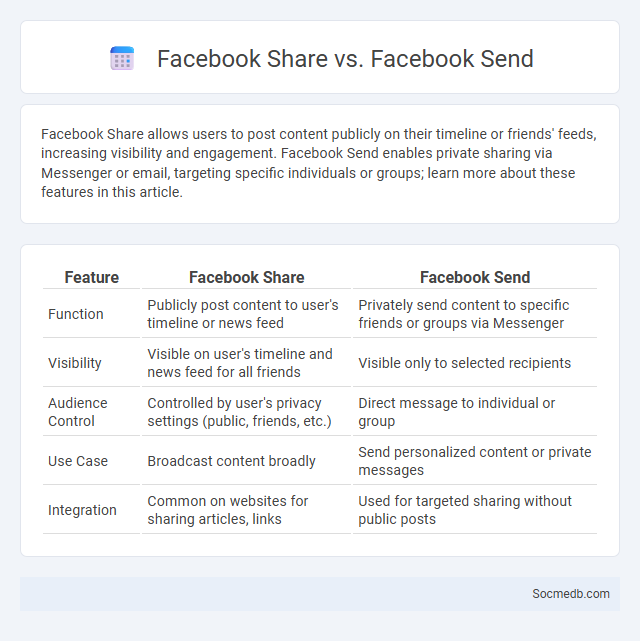 Facebook Share vs. Facebook Send

Facebook Share allows users to post content publicly on their timeline or friends' feeds, increasing visibility and engagement. Facebook Send enables private sharing via Messenger or email, targeting specific individuals or groups; learn more about these features in this article.

| Feature | Facebook Share | Facebook Send |
|---|---|---|
| Function | Publicly post content to user's timeline or news feed | Privately send content to specific friends or groups via Messenger |
| Visibility | Visible on user's timeline and news feed for all friends | Visible only to selected recipients |
| Audience Control | Controlled by user's privacy settings (public, friends, etc.) | Direct message to individual or group |
| Use Case | Broadcast content broadly | Send personalized content or private messages |
| Integration | Common on websites for sharing articles, links | Used for targeted sharing without public posts |

Socmedb.com