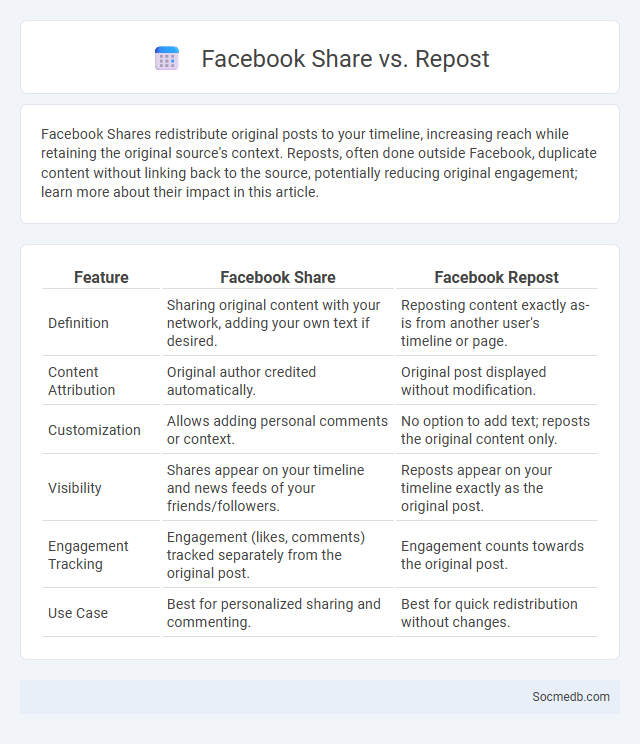 Facebook Share vs. Repost

Facebook Shares redistribute original posts to your timeline, increasing reach while retaining the original source's context. Reposts, often done outside Facebook, duplicate content without linking back to the source, potentially reducing original engagement; learn more about their impact in this article.

| Feature | Facebook Share | Facebook Repost |
|---|---|---|
| Definition | Sharing original content with your network, adding your own text if desired. | Reposting content exactly as-is from another user's timeline or page. |
| Content Attribution | Original author credited automatically. | Original post displayed without modification. |
| Customization | Allows adding personal comments or context. | No option to add text; reposts the original content only. |
| Visibility | Shares appear on your timeline and news feeds of your friends/followers. | Reposts appear on your timeline exactly as the original post. |
| Engagement Tracking | Engagement (likes, comments) tracked separately from the original post. | Engagement counts towards the original post. |
| Use Case | Best for personalized sharing and commenting. | Best for quick redistribution without changes. |

Socmedb.com