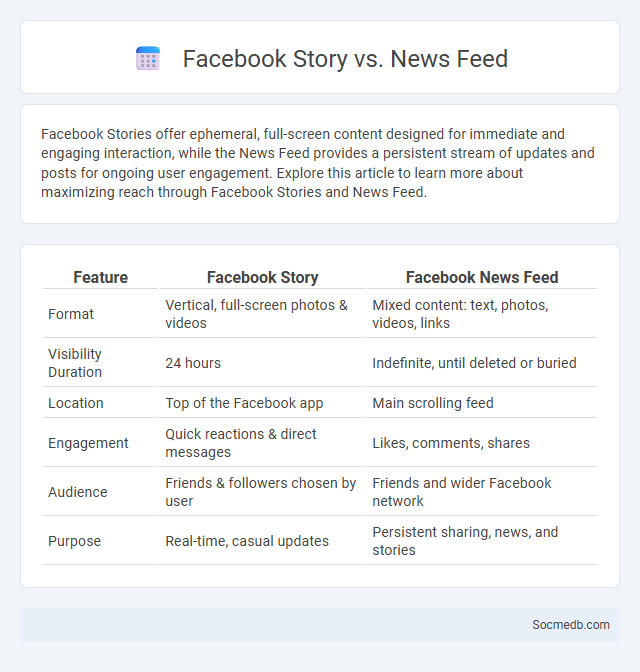 Facebook Story vs. News Feed

Facebook Stories offer ephemeral, full-screen content designed for immediate and engaging interaction, while the News Feed provides a persistent stream of updates and posts for ongoing user engagement. Explore this article to learn more about maximizing reach through Facebook Stories and News Feed.

| Feature | Facebook Story | Facebook News Feed |
|---|---|---|
| Format | Vertical, full-screen photos & videos | Mixed content: text, photos, videos, links |
| Visibility Duration | 24 hours | Indefinite, until deleted or buried |
| Location | Top of the Facebook app | Main scrolling feed |
| Engagement | Quick reactions & direct messages | Likes, comments, shares |
| Audience | Friends & followers chosen by user | Friends and wider Facebook network |
| Purpose | Real-time, casual updates | Persistent sharing, news, and stories |

Socmedb.com