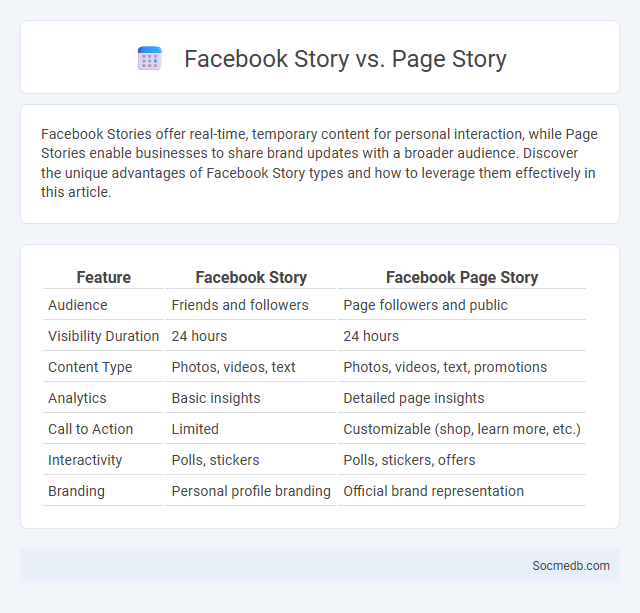 Facebook Story vs. Page Story

Facebook Stories offer real-time, temporary content for personal interaction, while Page Stories enable businesses to share brand updates with a broader audience. Discover the unique advantages of Facebook Story types and how to leverage them effectively in this article.

| Feature | Facebook Story | Facebook Page Story |
|---|---|---|
| Audience | Friends and followers | Page followers and public |
| Visibility Duration | 24 hours | 24 hours |
| Content Type | Photos, videos, text | Photos, videos, text, promotions |
| Analytics | Basic insights | Detailed page insights |
| Call to Action | Limited | Customizable (shop, learn more, etc.) |
| Interactivity | Polls, stickers | Polls, stickers, offers |
| Branding | Personal profile branding | Official brand representation |

Socmedb.com