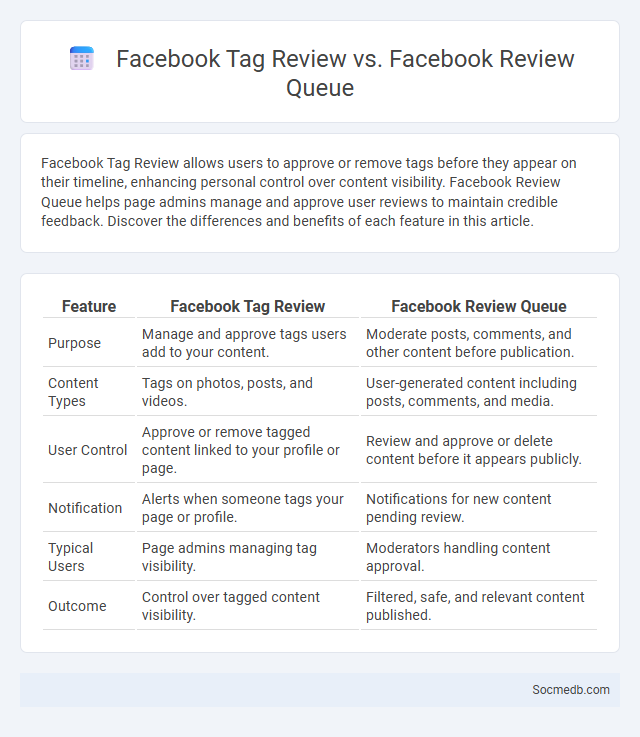 Facebook Tag Review vs. Facebook Review Queue

Facebook Tag Review allows users to approve or remove tags before they appear on their timeline, enhancing personal control over content visibility. Facebook Review Queue helps page admins manage and approve user reviews to maintain credible feedback. Discover the differences and benefits of each feature in this article.

| Feature | Facebook Tag Review | Facebook Review Queue |
|---|---|---|
| Purpose | Manage and approve tags users add to your content. | Moderate posts, comments, and other content before publication. |
| Content Types | Tags on photos, posts, and videos. | User-generated content including posts, comments, and media. |
| User Control | Approve or remove tagged content linked to your profile or page. | Review and approve or delete content before it appears publicly. |
| Notification | Alerts when someone tags your page or profile. | Notifications for new content pending review. |
| Typical Users | Page admins managing tag visibility. | Moderators handling content approval. |
| Outcome | Control over tagged content visibility. | Filtered, safe, and relevant content published. |

Socmedb.com