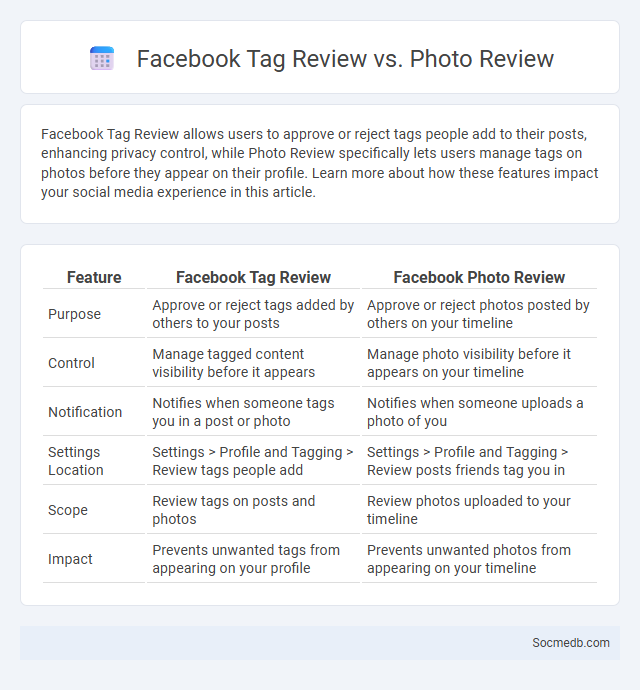 Facebook Tag Review vs. Photo Review

Facebook Tag Review allows users to approve or reject tags people add to their posts, enhancing privacy control, while Photo Review specifically lets users manage tags on photos before they appear on their profile. Learn more about how these features impact your social media experience in this article.

| Feature | Facebook Tag Review | Facebook Photo Review |
|---|---|---|
| Purpose | Approve or reject tags added by others to your posts | Approve or reject photos posted by others on your timeline |
| Control | Manage tagged content visibility before it appears | Manage photo visibility before it appears on your timeline |
| Notification | Notifies when someone tags you in a post or photo | Notifies when someone uploads a photo of you |
| Settings Location | Settings > Profile and Tagging > Review tags people add | Settings > Profile and Tagging > Review posts friends tag you in |
| Scope | Review tags on posts and photos | Review photos uploaded to your timeline |
| Impact | Prevents unwanted tags from appearing on your profile | Prevents unwanted photos from appearing on your timeline |

Socmedb.com