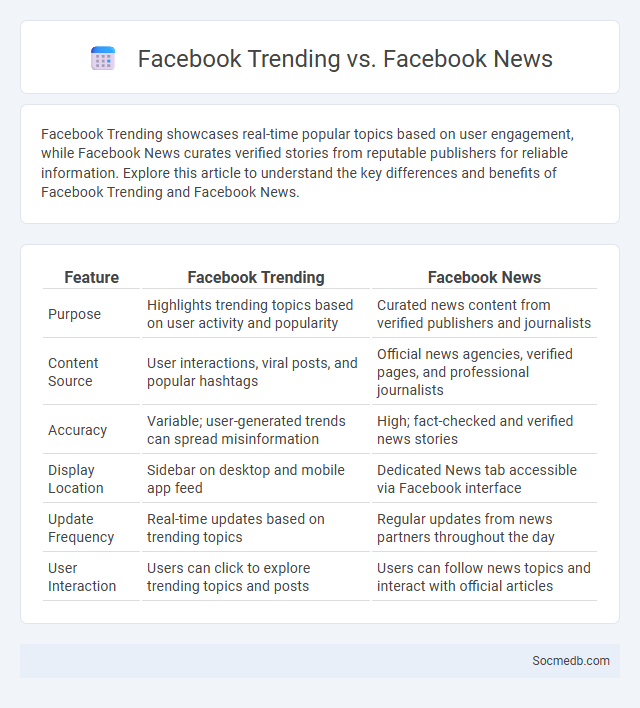 Facebook Trending vs. Facebook News

Facebook Trending showcases real-time popular topics based on user engagement, while Facebook News curates verified stories from reputable publishers for reliable information. Explore this article to understand the key differences and benefits of Facebook Trending and Facebook News.

| Feature | Facebook Trending | Facebook News |
|---|---|---|
| Purpose | Highlights trending topics based on user activity and popularity | Curated news content from verified publishers and journalists |
| Content Source | User interactions, viral posts, and popular hashtags | Official news agencies, verified pages, and professional journalists |
| Accuracy | Variable; user-generated trends can spread misinformation | High; fact-checked and verified news stories |
| Display Location | Sidebar on desktop and mobile app feed | Dedicated News tab accessible via Facebook interface |
| Update Frequency | Real-time updates based on trending topics | Regular updates from news partners throughout the day |
| User Interaction | Users can click to explore trending topics and posts | Users can follow news topics and interact with official articles |

Socmedb.com