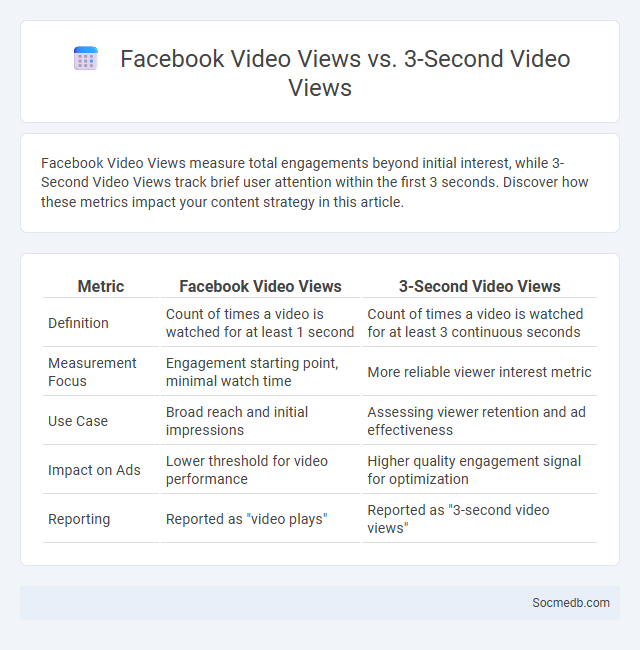 Facebook Video Views vs. 3-Second Video Views

Facebook Video Views measure total engagements beyond initial interest, while 3-Second Video Views track brief user attention within the first 3 seconds. Discover how these metrics impact your content strategy in this article.

| Metric | Facebook Video Views | 3-Second Video Views |
|---|---|---|
| Definition | Count of times a video is watched for at least 1 second | Count of times a video is watched for at least 3 continuous seconds |
| Measurement Focus | Engagement starting point, minimal watch time | More reliable viewer interest metric |
| Use Case | Broad reach and initial impressions | Assessing viewer retention and ad effectiveness |
| Impact on Ads | Lower threshold for video performance | Higher quality engagement signal for optimization |
| Reporting | Reported as "video plays" | Reported as "3-second video views" |

Socmedb.com