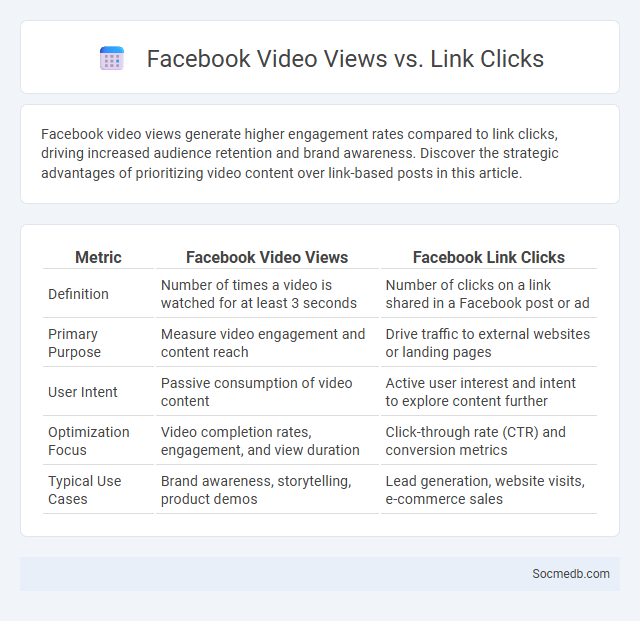 Facebook Video Views vs. Link Clicks

Facebook video views generate higher engagement rates compared to link clicks, driving increased audience retention and brand awareness. Discover the strategic advantages of prioritizing video content over link-based posts in this article.

| Metric | Facebook Video Views | Facebook Link Clicks |
|---|---|---|
| Definition | Number of times a video is watched for at least 3 seconds | Number of clicks on a link shared in a Facebook post or ad |
| Primary Purpose | Measure video engagement and content reach | Drive traffic to external websites or landing pages |
| User Intent | Passive consumption of video content | Active user interest and intent to explore content further |
| Optimization Focus | Video completion rates, engagement, and view duration | Click-through rate (CTR) and conversion metrics |
| Typical Use Cases | Brand awareness, storytelling, product demos | Lead generation, website visits, e-commerce sales |

Socmedb.com