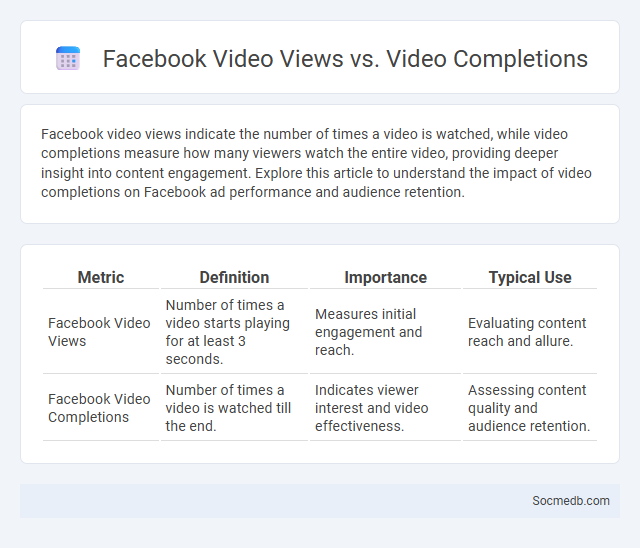 Facebook Video Views vs. Video Completions

Facebook video views indicate the number of times a video is watched, while video completions measure how many viewers watch the entire video, providing deeper insight into content engagement. Explore this article to understand the impact of video completions on Facebook ad performance and audience retention.

| Metric | Definition | Importance | Typical Use |
|---|---|---|---|
| Facebook Video Views | Number of times a video starts playing for at least 3 seconds. | Measures initial engagement and reach. | Evaluating content reach and allure. |
| Facebook Video Completions | Number of times a video is watched till the end. | Indicates viewer interest and video effectiveness. | Assessing content quality and audience retention. |

Socmedb.com