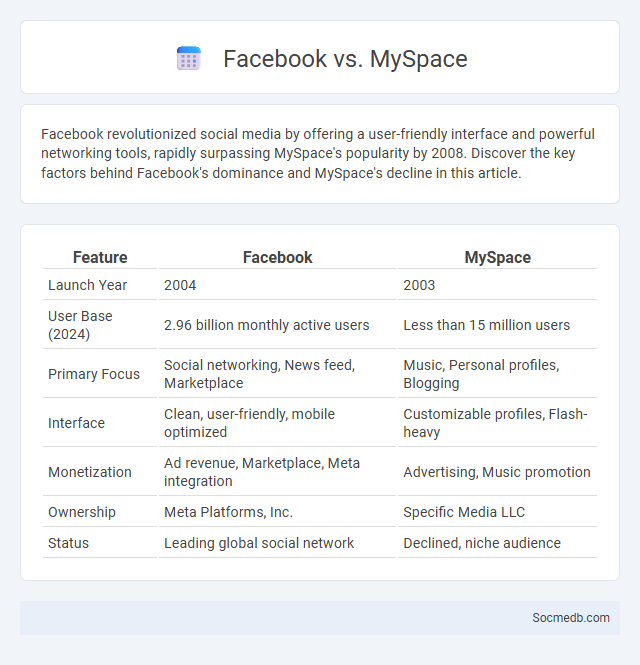 Facebook vs. MySpace

Facebook revolutionized social media by offering a user-friendly interface and powerful networking tools, rapidly surpassing MySpace's popularity by 2008. Discover the key factors behind Facebook's dominance and MySpace's decline in this article.

| Feature | Facebook | MySpace |
|---|---|---|
| Launch Year | 2004 | 2003 |
| User Base (2024) | 2.96 billion monthly active users | Less than 15 million users |
| Primary Focus | Social networking, News feed, Marketplace | Music, Personal profiles, Blogging |
| Interface | Clean, user-friendly, mobile optimized | Customizable profiles, Flash-heavy |
| Monetization | Ad revenue, Marketplace, Meta integration | Advertising, Music promotion |
| Ownership | Meta Platforms, Inc. | Specific Media LLC |
| Status | Leading global social network | Declined, niche audience |

Socmedb.com