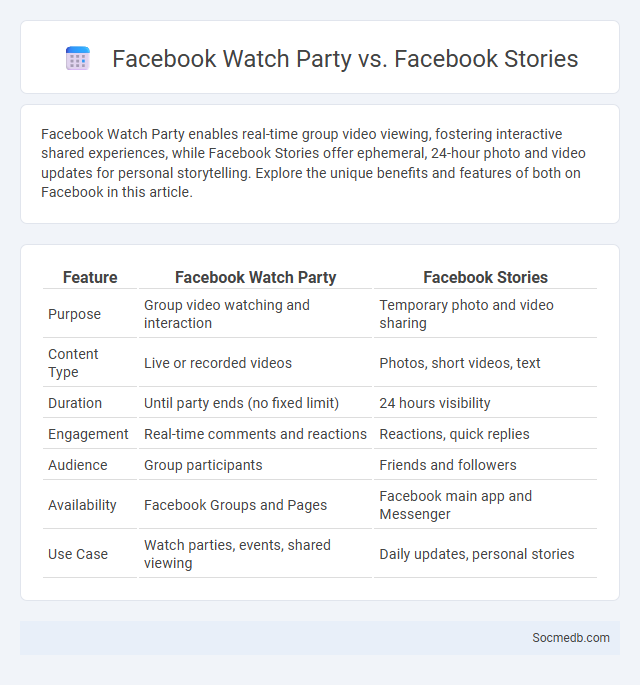 Facebook Watch Party vs. Facebook Stories

Facebook Watch Party enables real-time group video viewing, fostering interactive shared experiences, while Facebook Stories offer ephemeral, 24-hour photo and video updates for personal storytelling. Explore the unique benefits and features of both on Facebook in this article.

| Feature | Facebook Watch Party | Facebook Stories |
|---|---|---|
| Purpose | Group video watching and interaction | Temporary photo and video sharing |
| Content Type | Live or recorded videos | Photos, short videos, text |
| Duration | Until party ends (no fixed limit) | 24 hours visibility |
| Engagement | Real-time comments and reactions | Reactions, quick replies |
| Audience | Group participants | Friends and followers |
| Availability | Facebook Groups and Pages | Facebook main app and Messenger |
| Use Case | Watch parties, events, shared viewing | Daily updates, personal stories |

Socmedb.com