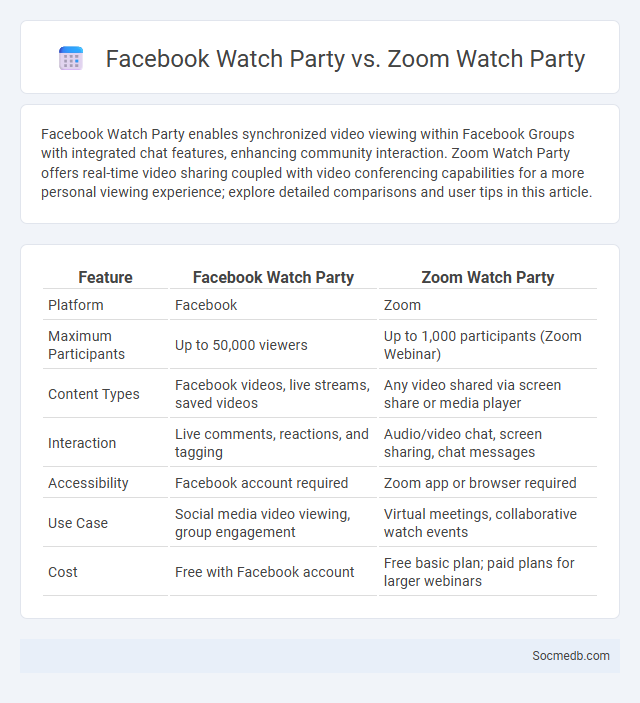 Facebook Watch Party vs. Zoom Watch Party

Facebook Watch Party enables synchronized video viewing within Facebook Groups with integrated chat features, enhancing community interaction. Zoom Watch Party offers real-time video sharing coupled with video conferencing capabilities for a more personal viewing experience; explore detailed comparisons and user tips in this article.

| Feature | Facebook Watch Party | Zoom Watch Party |
|---|---|---|
| Platform | Facebook | Zoom |
| Maximum Participants | Up to 50,000 viewers | Up to 1,000 participants (Zoom Webinar) |
| Content Types | Facebook videos, live streams, saved videos | Any video shared via screen share or media player |
| Interaction | Live comments, reactions, and tagging | Audio/video chat, screen sharing, chat messages |
| Accessibility | Facebook account required | Zoom app or browser required |
| Use Case | Social media video viewing, group engagement | Virtual meetings, collaborative watch events |
| Cost | Free with Facebook account | Free basic plan; paid plans for larger webinars |

Socmedb.com