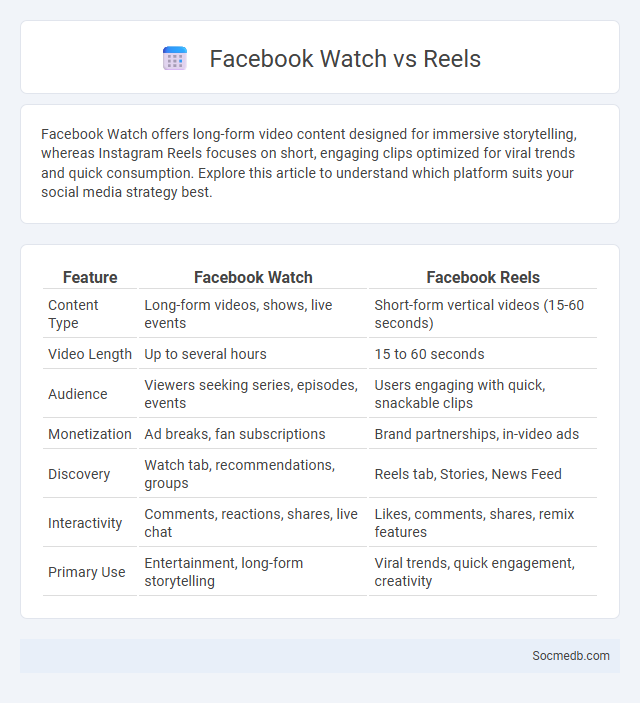 Facebook Watch vs Reels

Facebook Watch offers long-form video content designed for immersive storytelling, whereas Instagram Reels focuses on short, engaging clips optimized for viral trends and quick consumption. Explore this article to understand which platform suits your social media strategy best.

| Feature | Facebook Watch | Facebook Reels |
|---|---|---|
| Content Type | Long-form videos, shows, live events | Short-form vertical videos (15-60 seconds) |
| Video Length | Up to several hours | 15 to 60 seconds |
| Audience | Viewers seeking series, episodes, events | Users engaging with quick, snackable clips |
| Monetization | Ad breaks, fan subscriptions | Brand partnerships, in-video ads |
| Discovery | Watch tab, recommendations, groups | Reels tab, Stories, News Feed |
| Interactivity | Comments, reactions, shares, live chat | Likes, comments, shares, remix features |
| Primary Use | Entertainment, long-form storytelling | Viral trends, quick engagement, creativity |

Socmedb.com