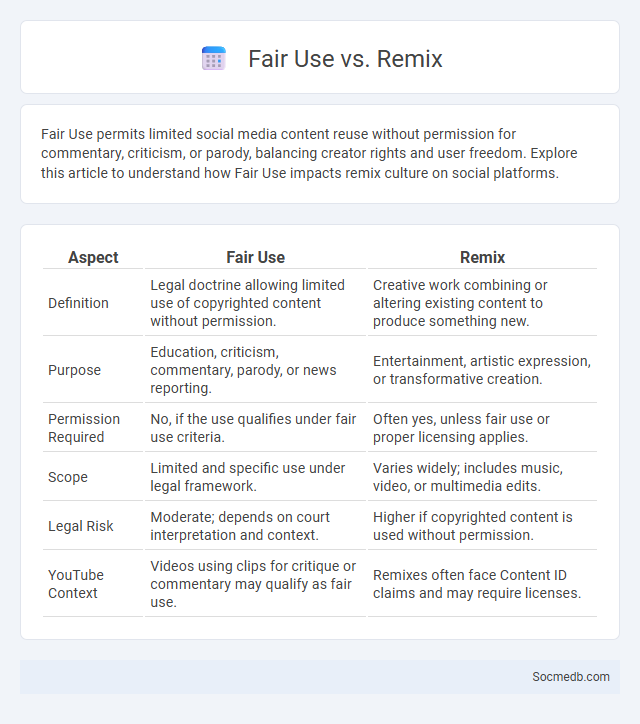 Fair Use vs. Remix

Fair Use permits limited social media content reuse without permission for commentary, criticism, or parody, balancing creator rights and user freedom. Explore this article to understand how Fair Use impacts remix culture on social platforms.

| Aspect | Fair Use | Remix |
|---|---|---|
| Definition | Legal doctrine allowing limited use of copyrighted content without permission. | Creative work combining or altering existing content to produce something new. |
| Purpose | Education, criticism, commentary, parody, or news reporting. | Entertainment, artistic expression, or transformative creation. |
| Permission Required | No, if the use qualifies under fair use criteria. | Often yes, unless fair use or proper licensing applies. |
| Scope | Limited and specific use under legal framework. | Varies widely; includes music, video, or multimedia edits. |
| Legal Risk | Moderate; depends on court interpretation and context. | Higher if copyrighted content is used without permission. |
| YouTube Context | Videos using clips for critique or commentary may qualify as fair use. | Remixes often face Content ID claims and may require licenses. |

Socmedb.com