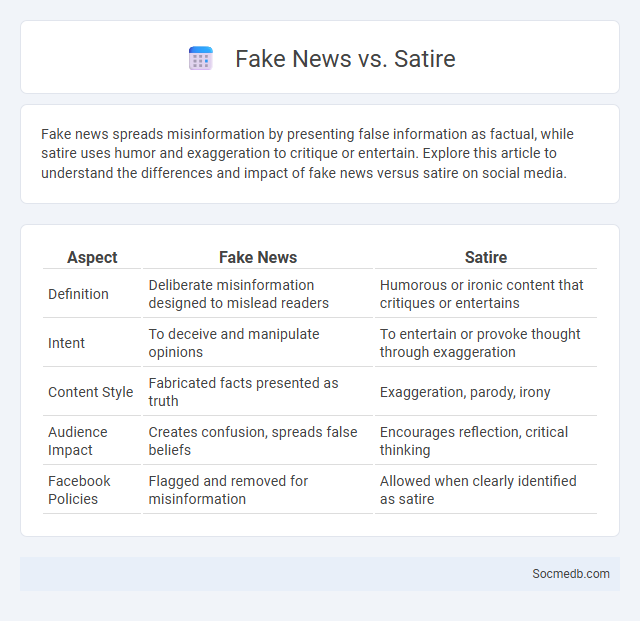 Fake News vs. Satire

Fake news spreads misinformation by presenting false information as factual, while satire uses humor and exaggeration to critique or entertain. Explore this article to understand the differences and impact of fake news versus satire on social media.

| Aspect | Fake News | Satire |
|---|---|---|
| Definition | Deliberate misinformation designed to mislead readers | Humorous or ironic content that critiques or entertains |
| Intent | To deceive and manipulate opinions | To entertain or provoke thought through exaggeration |
| Content Style | Fabricated facts presented as truth | Exaggeration, parody, irony |
| Audience Impact | Creates confusion, spreads false beliefs | Encourages reflection, critical thinking |
| Facebook Policies | Flagged and removed for misinformation | Allowed when clearly identified as satire |

Socmedb.com