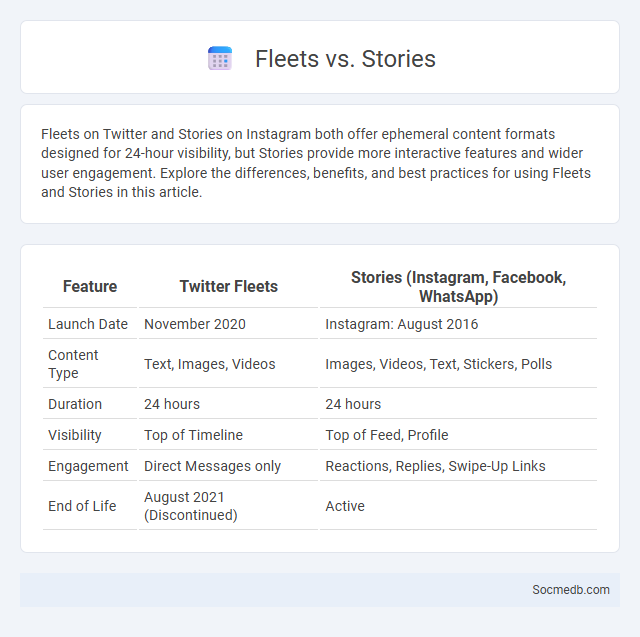 Fleets vs. Stories

Fleets on Twitter and Stories on Instagram both offer ephemeral content formats designed for 24-hour visibility, but Stories provide more interactive features and wider user engagement. Explore the differences, benefits, and best practices for using Fleets and Stories in this article.

| Feature | Twitter Fleets | Stories (Instagram, Facebook, WhatsApp) |
|---|---|---|
| Launch Date | November 2020 | Instagram: August 2016 |
| Content Type | Text, Images, Videos | Images, Videos, Text, Stickers, Polls |
| Duration | 24 hours | 24 hours |
| Visibility | Top of Timeline | Top of Feed, Profile |
| Engagement | Direct Messages only | Reactions, Replies, Swipe-Up Links |
| End of Life | August 2021 (Discontinued) | Active |

Socmedb.com