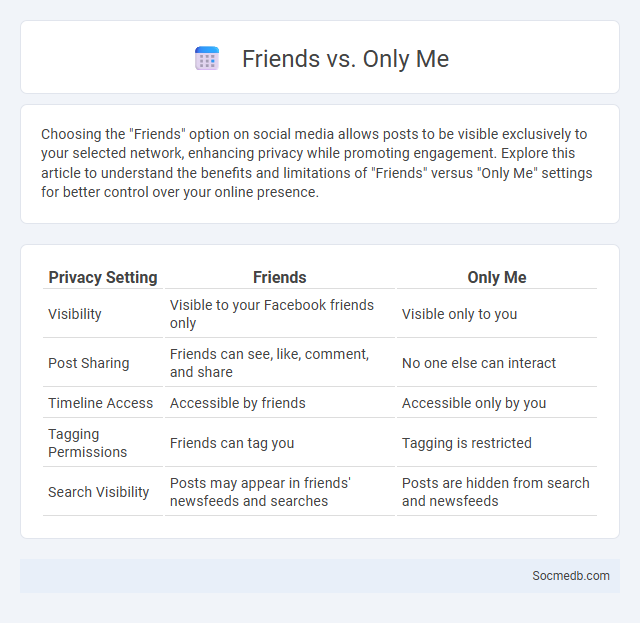 Friends vs. Only Me

Choosing the "Friends" option on social media allows posts to be visible exclusively to your selected network, enhancing privacy while promoting engagement. Explore this article to understand the benefits and limitations of "Friends" versus "Only Me" settings for better control over your online presence.

| Privacy Setting | Friends | Only Me |
|---|---|---|
| Visibility | Visible to your Facebook friends only | Visible only to you |
| Post Sharing | Friends can see, like, comment, and share | No one else can interact |
| Timeline Access | Accessible by friends | Accessible only by you |
| Tagging Permissions | Friends can tag you | Tagging is restricted |
| Search Visibility | Posts may appear in friends' newsfeeds and searches | Posts are hidden from search and newsfeeds |

Socmedb.com