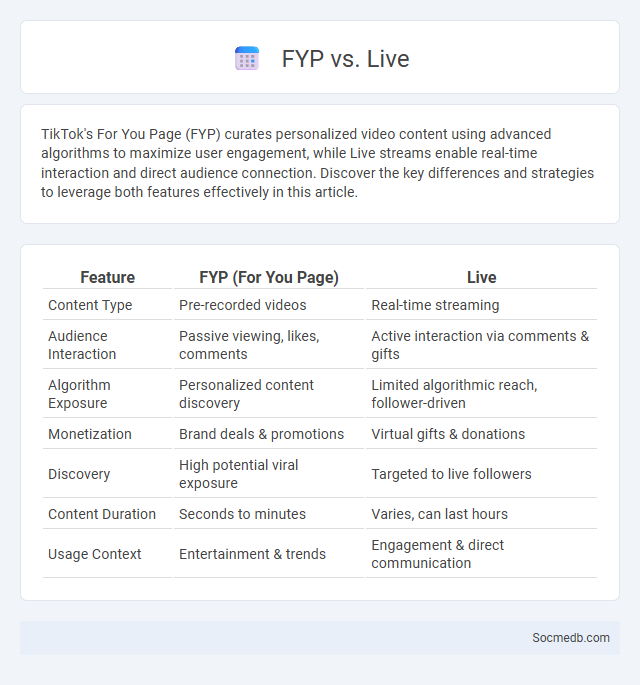 FYP vs. Live

TikTok's For You Page (FYP) curates personalized video content using advanced algorithms to maximize user engagement, while Live streams enable real-time interaction and direct audience connection. Discover the key differences and strategies to leverage both features effectively in this article.

| Feature | FYP (For You Page) | Live |
|---|---|---|
| Content Type | Pre-recorded videos | Real-time streaming |
| Audience Interaction | Passive viewing, likes, comments | Active interaction via comments & gifts |
| Algorithm Exposure | Personalized content discovery | Limited algorithmic reach, follower-driven |
| Monetization | Brand deals & promotions | Virtual gifts & donations |
| Discovery | High potential viral exposure | Targeted to live followers |
| Content Duration | Seconds to minutes | Varies, can last hours |
| Usage Context | Entertainment & trends | Engagement & direct communication |

Socmedb.com