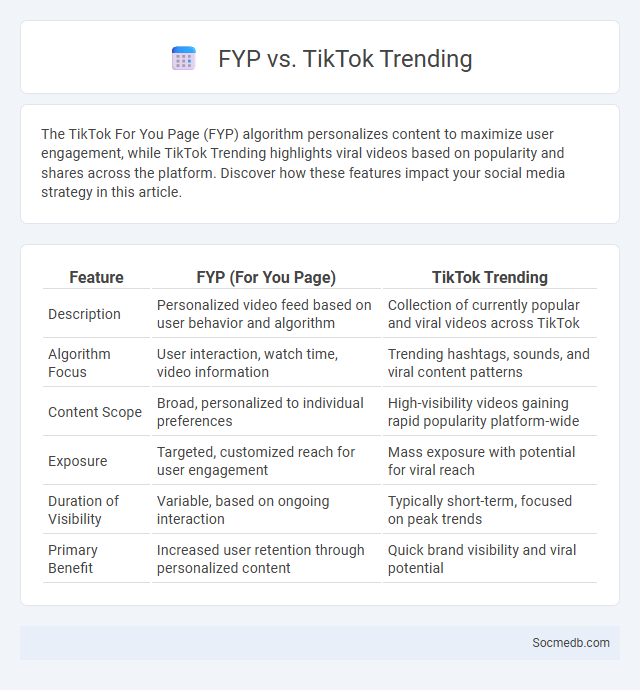 FYP vs. TikTok Trending

The TikTok For You Page (FYP) algorithm personalizes content to maximize user engagement, while TikTok Trending highlights viral videos based on popularity and shares across the platform. Discover how these features impact your social media strategy in this article.

| Feature | FYP (For You Page) | TikTok Trending |
|---|---|---|
| Description | Personalized video feed based on user behavior and algorithm | Collection of currently popular and viral videos across TikTok |
| Algorithm Focus | User interaction, watch time, video information | Trending hashtags, sounds, and viral content patterns |
| Content Scope | Broad, personalized to individual preferences | High-visibility videos gaining rapid popularity platform-wide |
| Exposure | Targeted, customized reach for user engagement | Mass exposure with potential for viral reach |
| Duration of Visibility | Variable, based on ongoing interaction | Typically short-term, focused on peak trends |
| Primary Benefit | Increased user retention through personalized content | Quick brand visibility and viral potential |

Socmedb.com