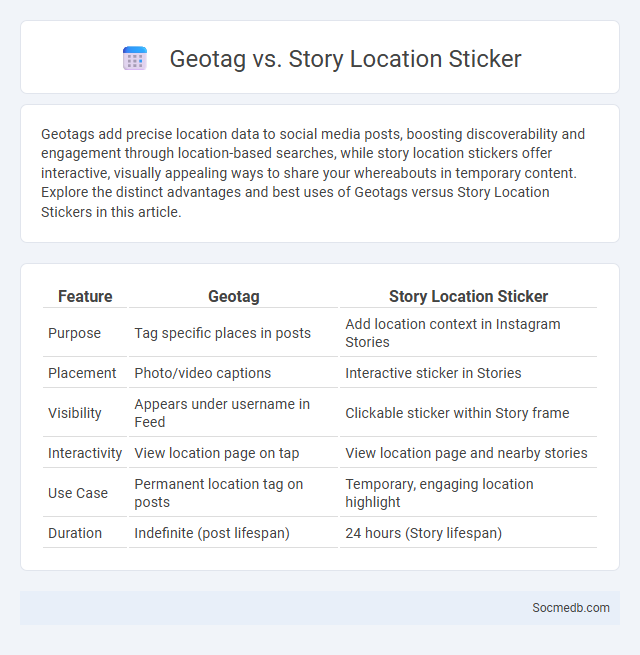 Geotag vs. Story Location Sticker

Geotags add precise location data to social media posts, boosting discoverability and engagement through location-based searches, while story location stickers offer interactive, visually appealing ways to share your whereabouts in temporary content. Explore the distinct advantages and best uses of Geotags versus Story Location Stickers in this article.

| Feature | Geotag | Story Location Sticker |
|---|---|---|
| Purpose | Tag specific places in posts | Add location context in Instagram Stories |
| Placement | Photo/video captions | Interactive sticker in Stories |
| Visibility | Appears under username in Feed | Clickable sticker within Story frame |
| Interactivity | View location page on tap | View location page and nearby stories |
| Use Case | Permanent location tag on posts | Temporary, engaging location highlight |
| Duration | Indefinite (post lifespan) | 24 hours (Story lifespan) |

Socmedb.com